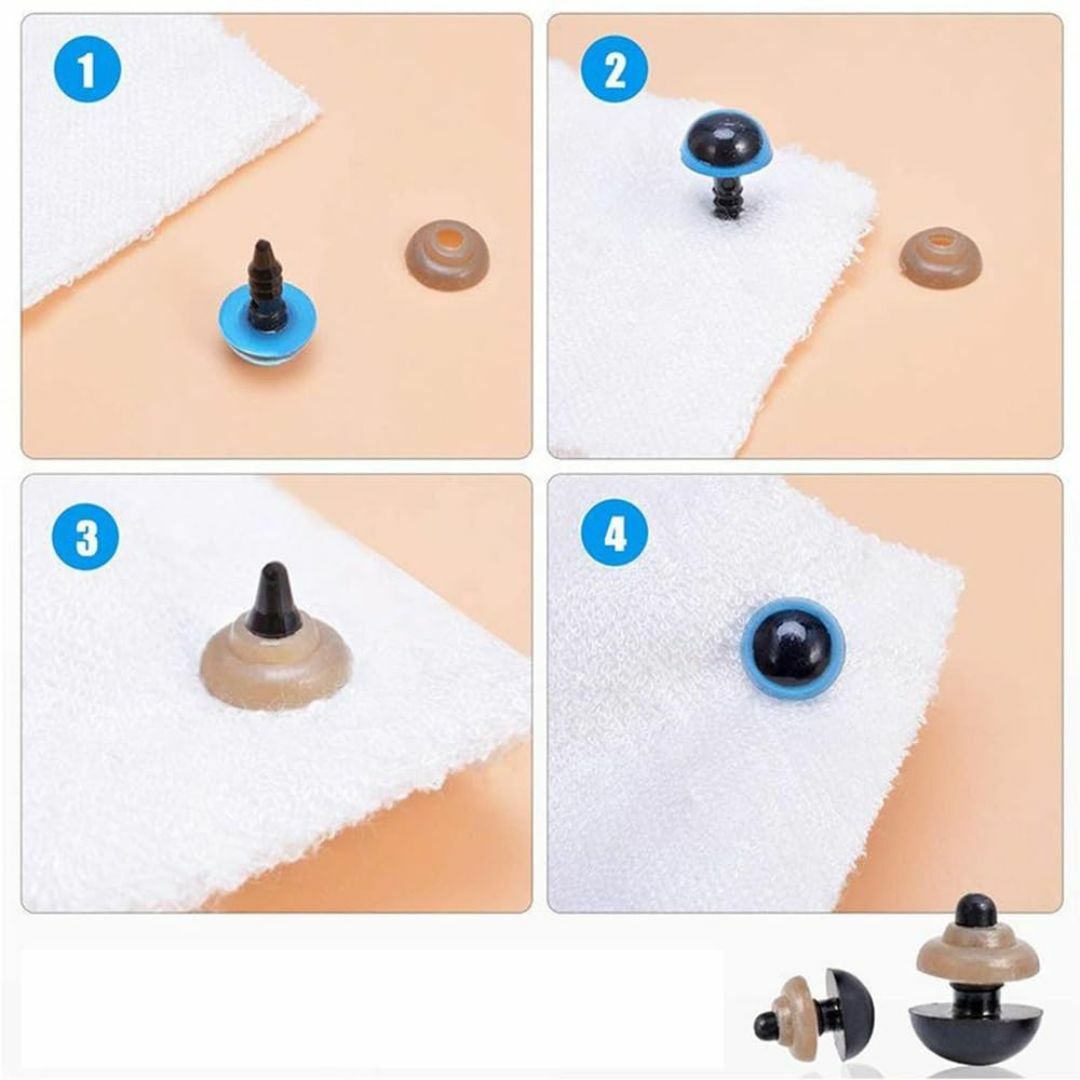 1

2

3

4