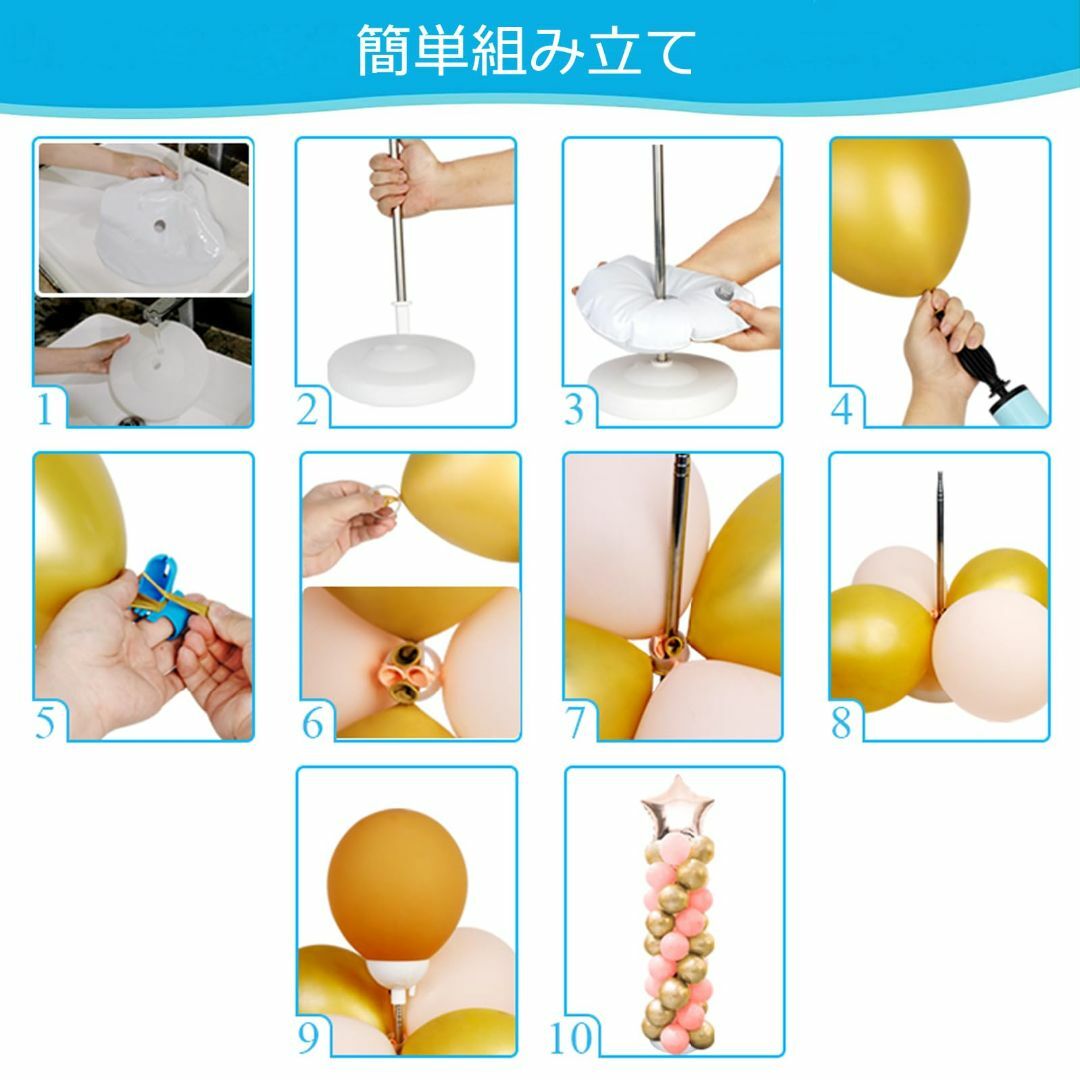 簡単組み立て

1

2

3

4

5

6

7

8

9

10