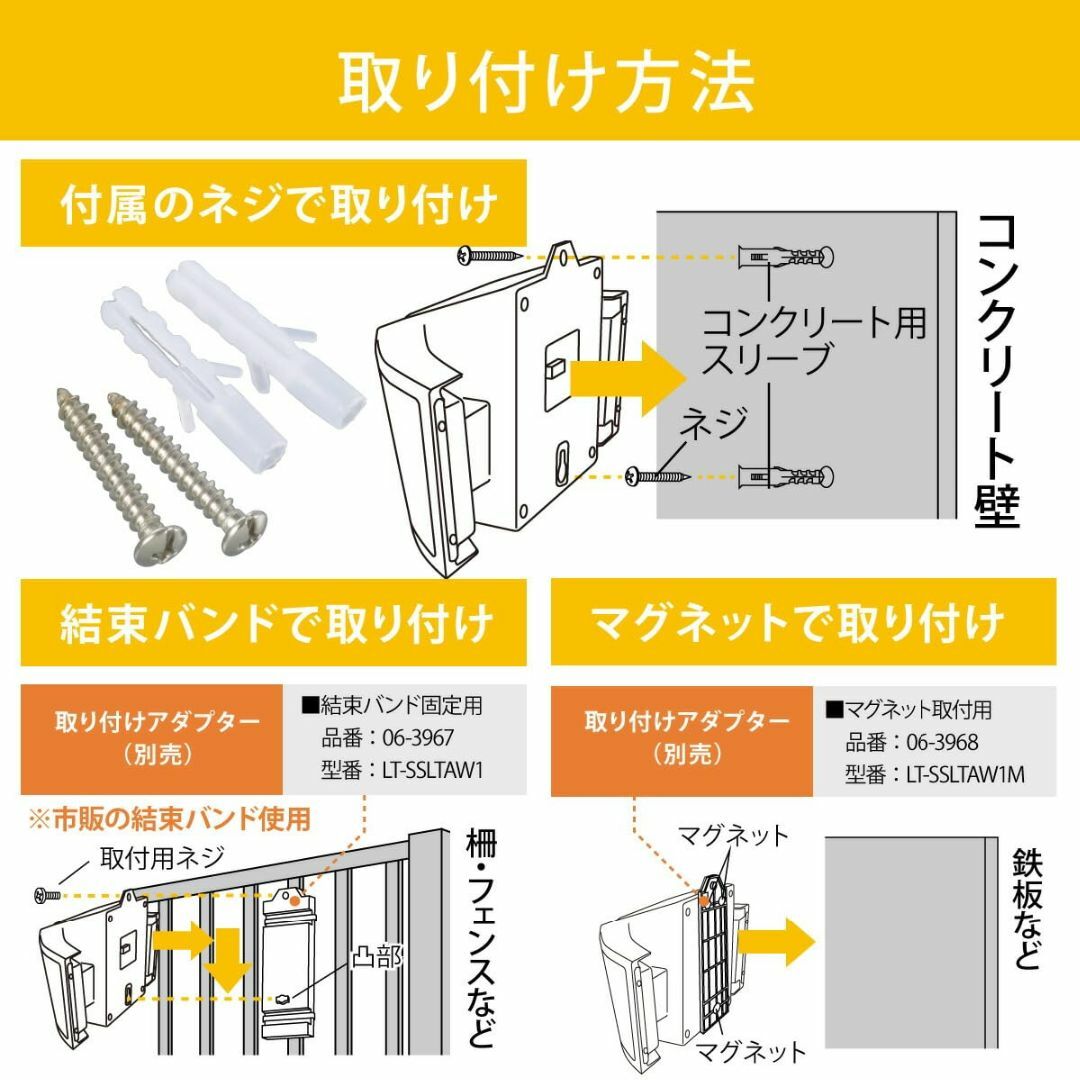 取り付け方法

付属のネジで取り付け

コンクリート用スリーブ

ネジ

コンクリート壁

結束バンドで取り付け

取り付けアダプター（別売）

■結束バンド固定用
品番：06-3967
型番：LT-SSLTAW1

※市販の結束バンド使用

取付用ネジ

凸部

柵・フェンスなど

マグネットで取り付け

取り付けアダプター（別売）

■マグネット取付用
品番：06-3968
型番：LT-SSLTAW1M

マグネット

マグネット

鉄板など