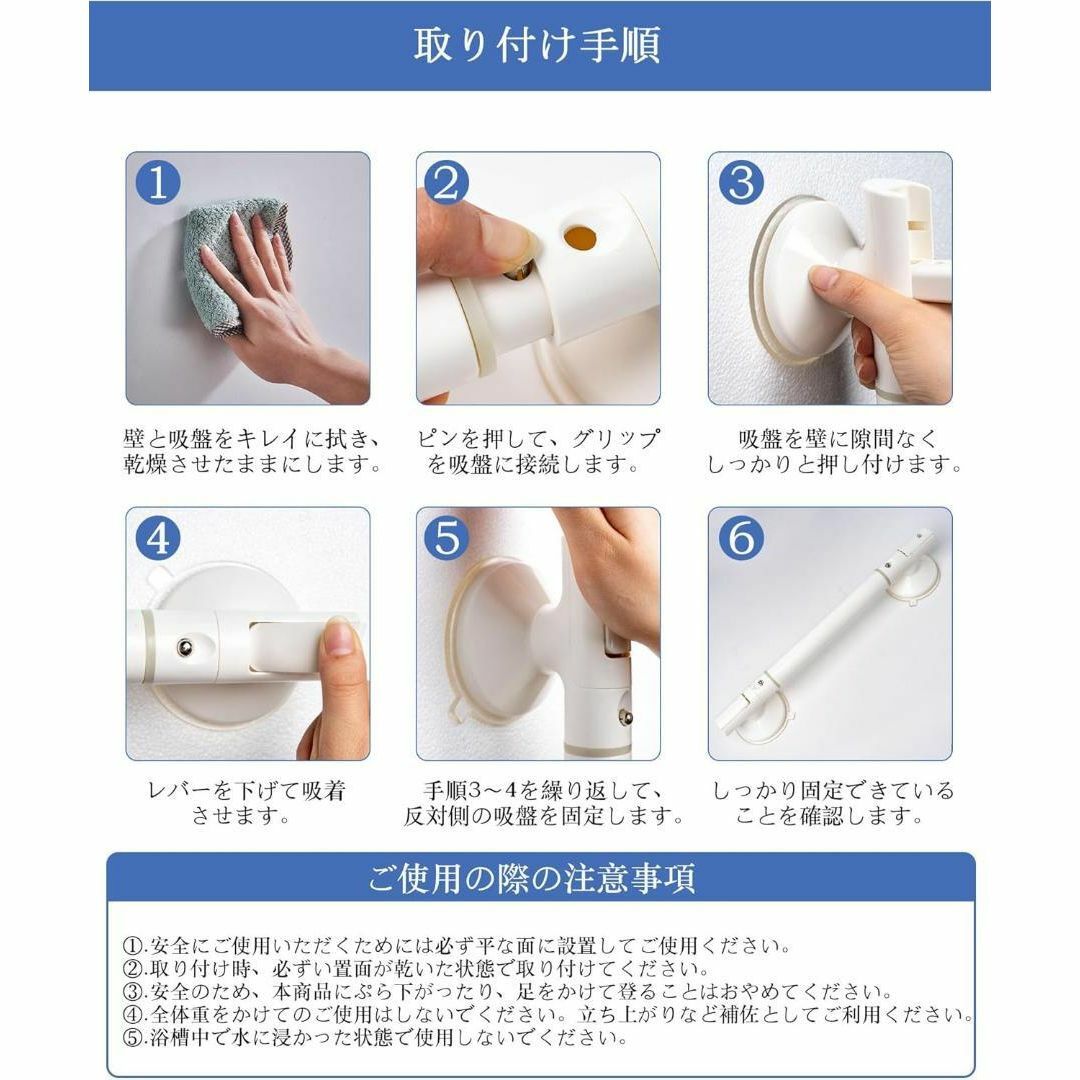 取り付け手順

1

壁と吸盤をキレイに拭き、乾燥させたままにします。

2

ピンを押して、グリップを吸盤に接続します。

3

吸盤を壁に隙間なくしっかりと押し付けます。

4

レバーを下げて吸着させます。

5

手順3～4を繰り返して、反対側の吸盤を固定します。

6

しっかり固定できていることを確認します。

ご使用の際の注意事項

①.安全にご使用いただくためには必ず平な面に設置してご使用ください。
②.取り付け時、必ずい置面が乾いた状態で取り付けてください。
③.安全のため、本商品にぶら下がったり、足をかけて登ることはおやめてください。
④.全体重をかけてのご使用はしないでください。立ち上がりなど補佐としてご利用ください。
⑤.浴槽中で水に浸かった状態で使用しないでください。