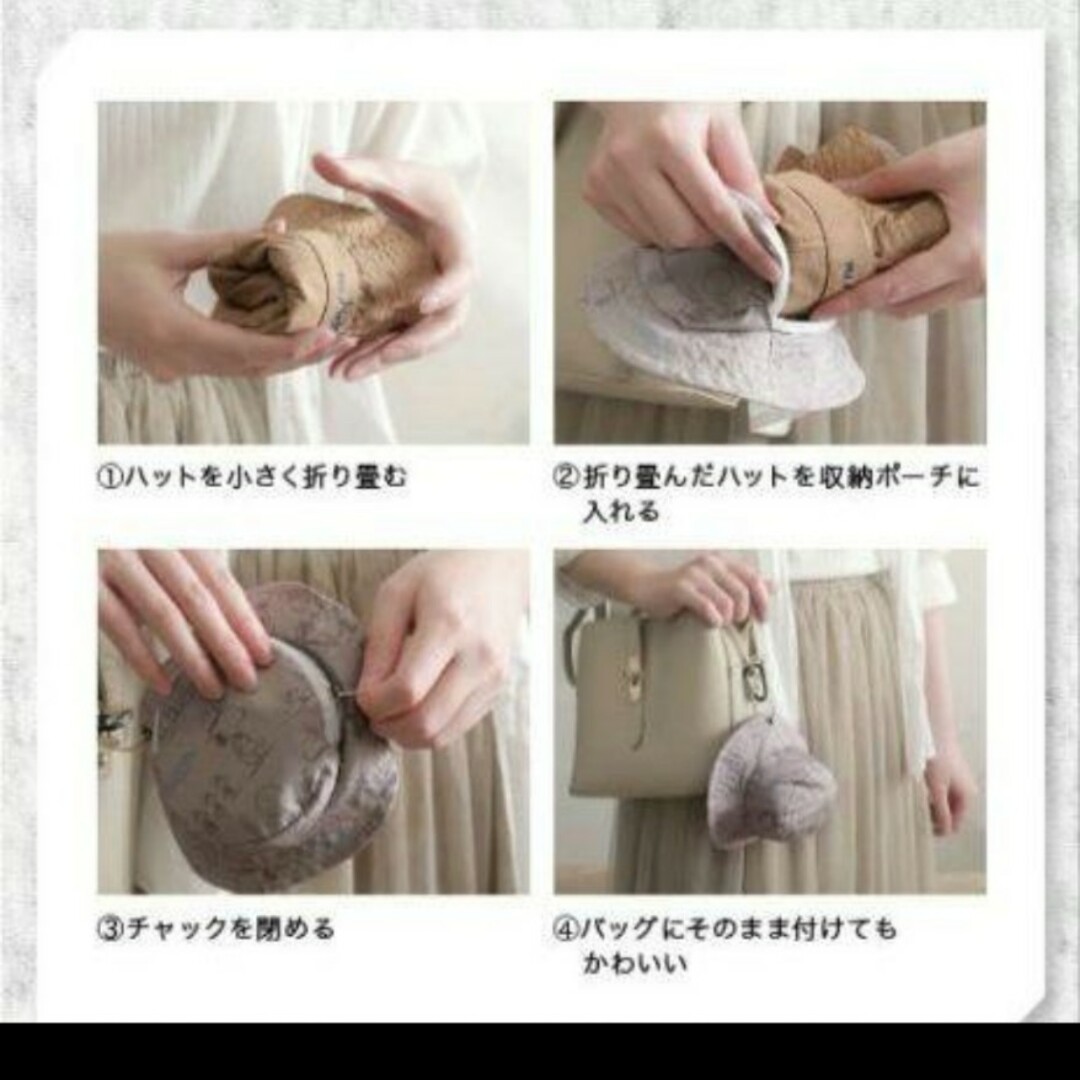 ①ハットを小さく折り畳む

②折り畳んだハットを収納ポーチに入れる

③チャックを閉める

④バッグにそのまま付けてもかわいい