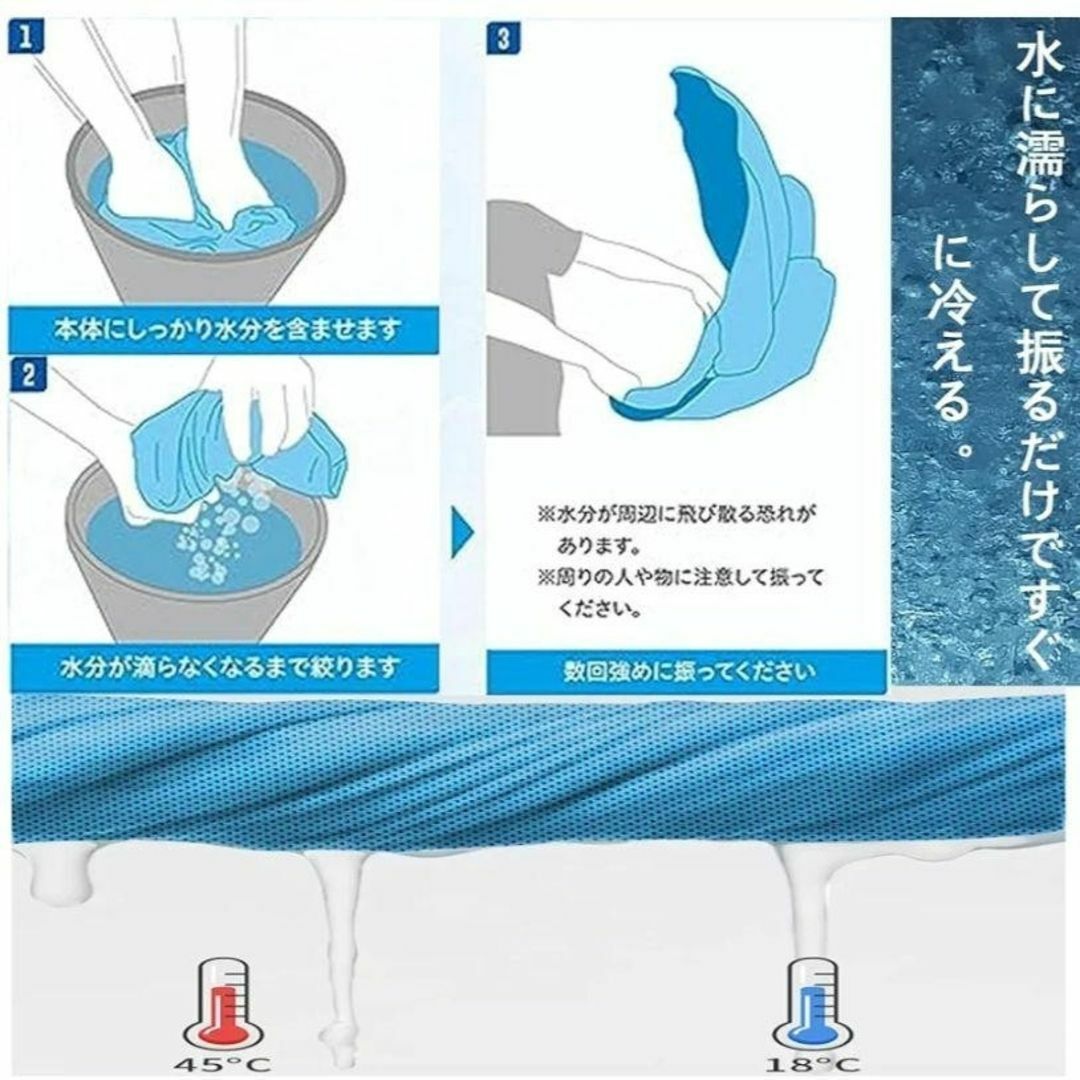 1

本体にしっかり水分を含ませます

2

水分が滴らなくなるまで絞ります

3

※水分が周辺に飛び散る恐れがあります。
※周りの人や物に注意して振ってください。

数回強めに振ってください

水に濡らして振るだけですぐに冷える。

45°C

18°C