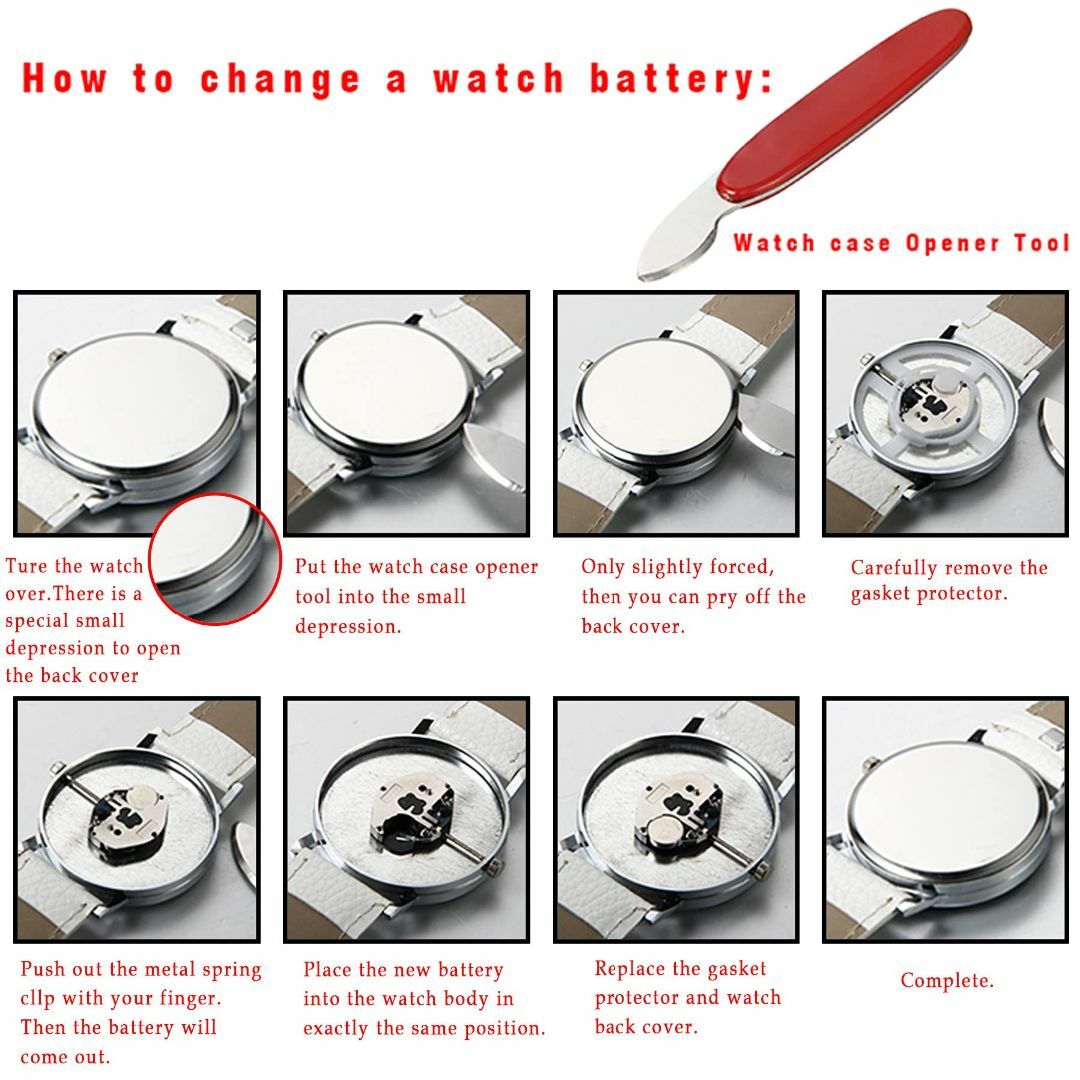 How to change a watch battery:

Watch case Opener Tool

Ture the watch over.There is a special small depression to open the back cover

Put the watch case opener tool into the small depression.

Only slightly forced, then you can pry off the back cover.

Carefully remove the gasket protector.

Push out the metal spring cllp with your finger. Then the battery will come out.

Place the new battery into the watch body in exactly the same position.

Replace the gasket protector and watch back cover.

Complete.