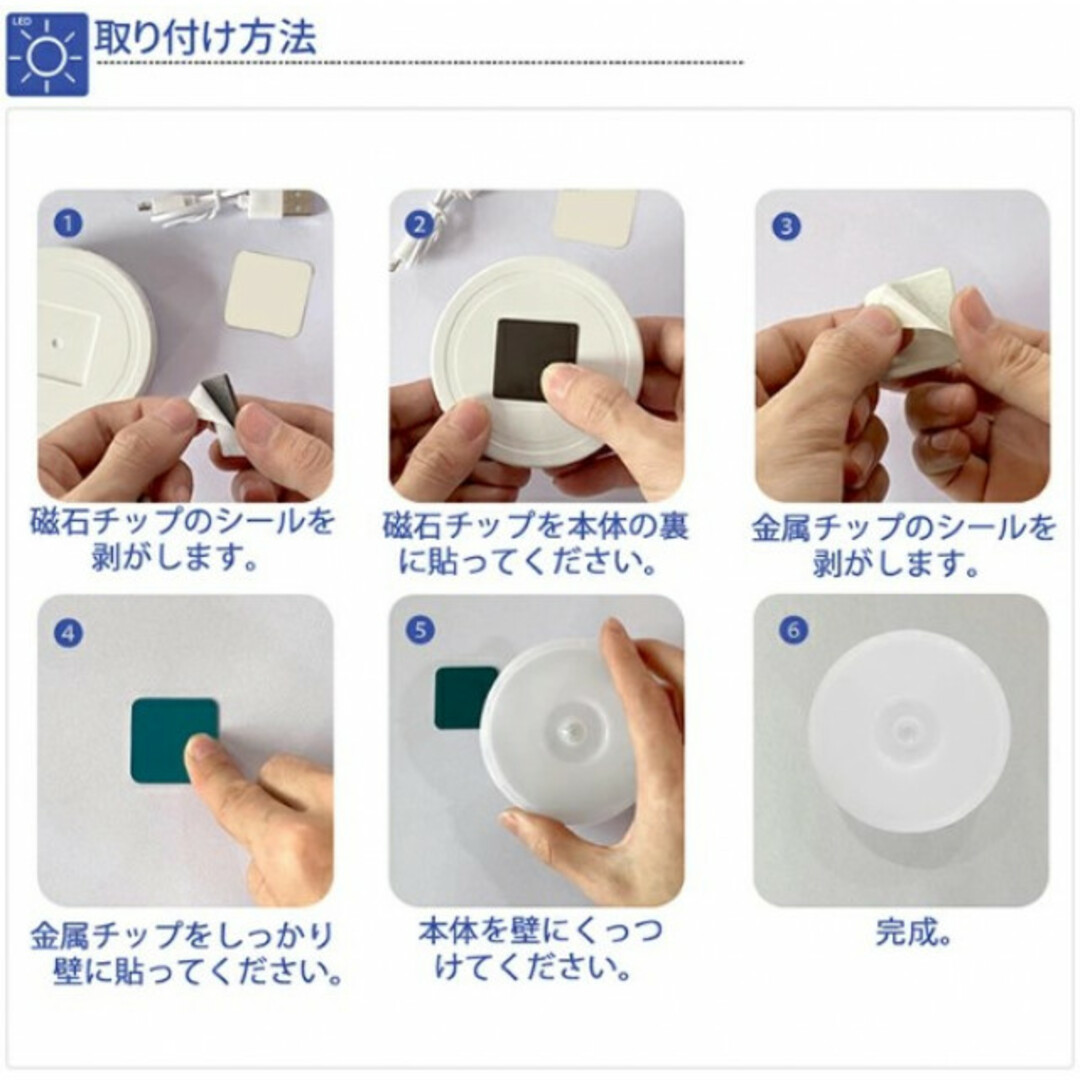 LED

取り付け方法

1

磁石チップのシールを剥がします。

2

磁石チップを本体の裏に貼ってください。

3

金属チップのシールを剥がします。

4

金属チップをしっかり壁に貼ってください。

5

本体を壁にくっつけてください。

6

完成。