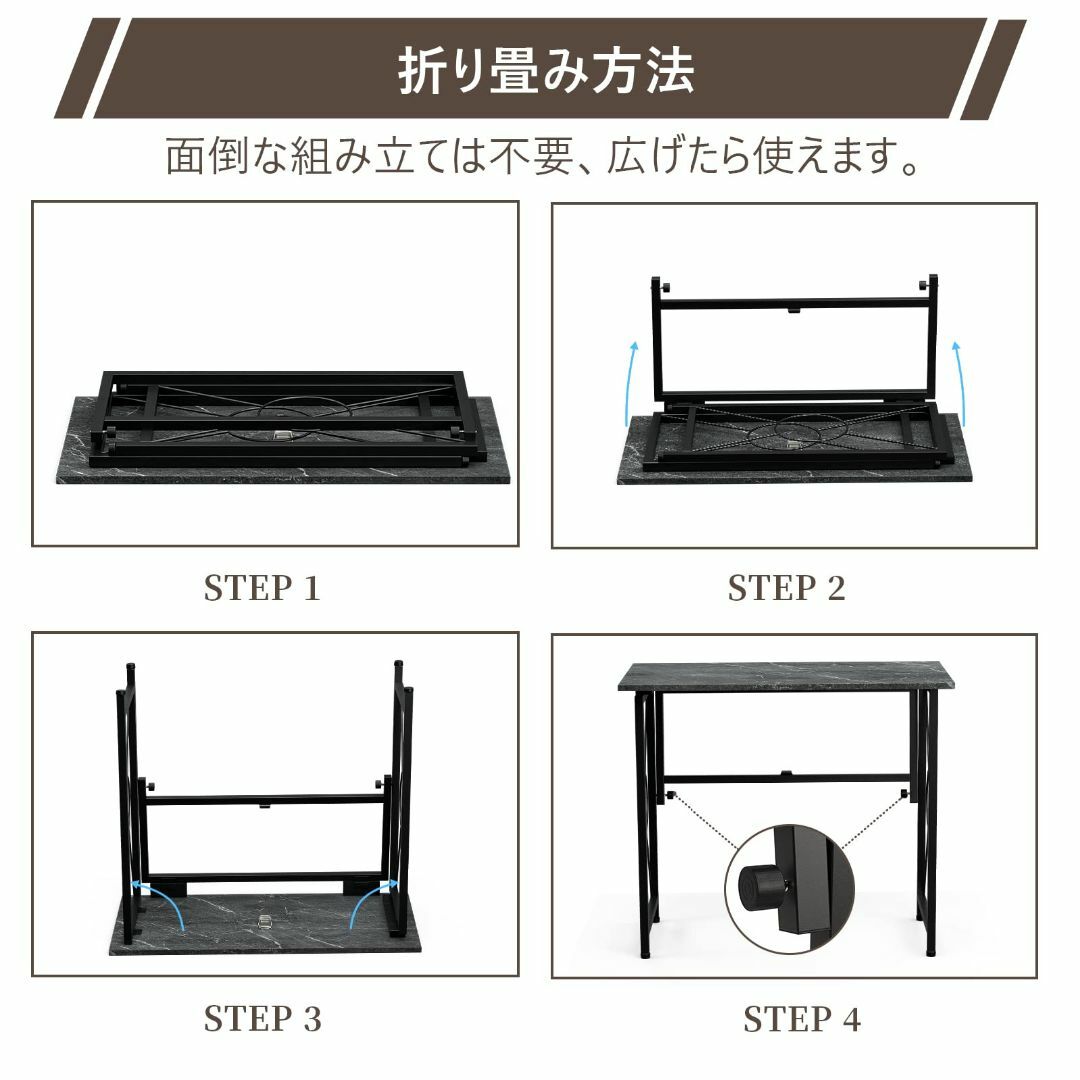 折り畳み方法

面倒な組み立ては不要、広げたら使えます。

STEP 1

STEP 2

STEP 3

STEP 4