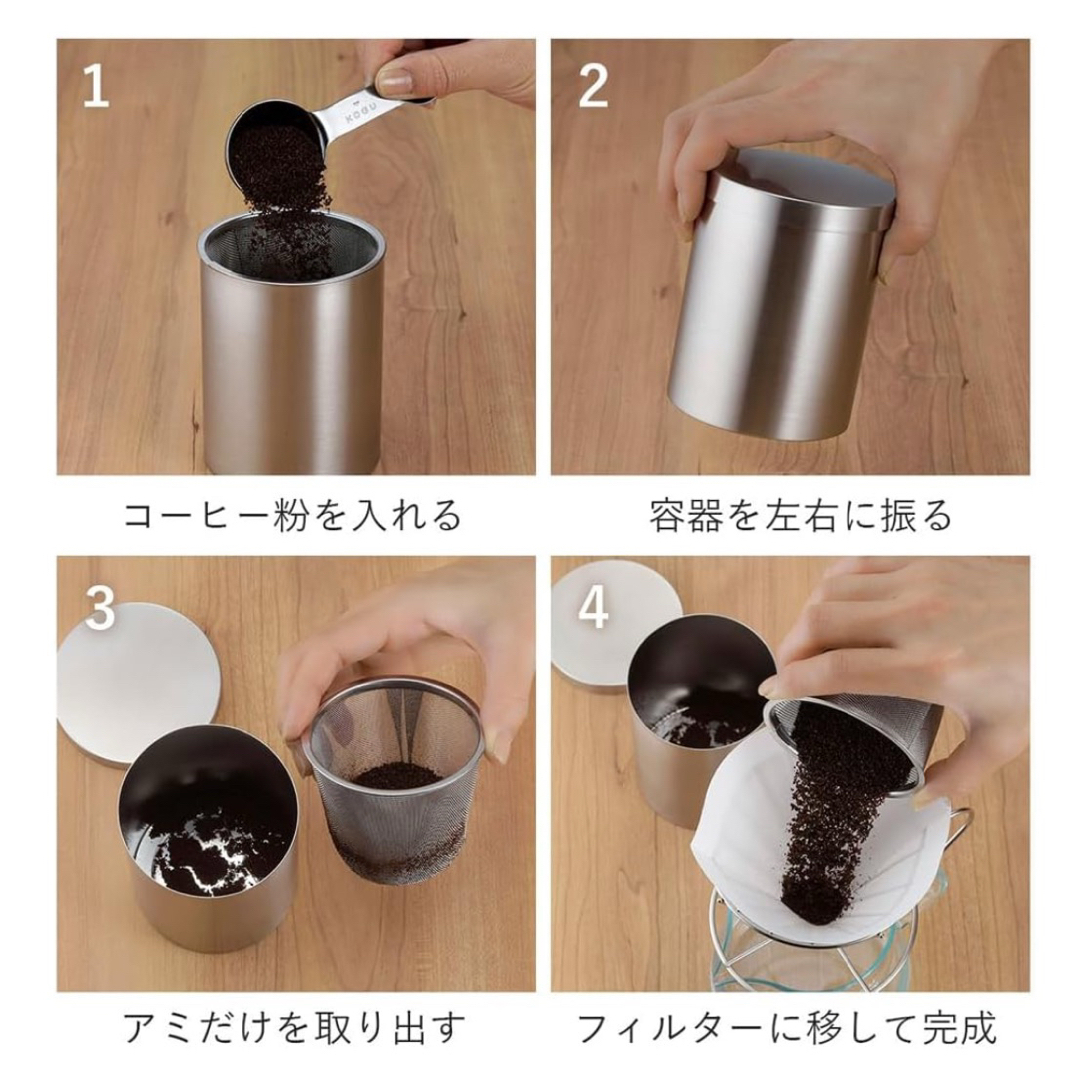 1

KOGU

コーヒー粉を入れる

2

容器を左右に振る

3

アミだけを取り出す

4

フィルターに移して完成