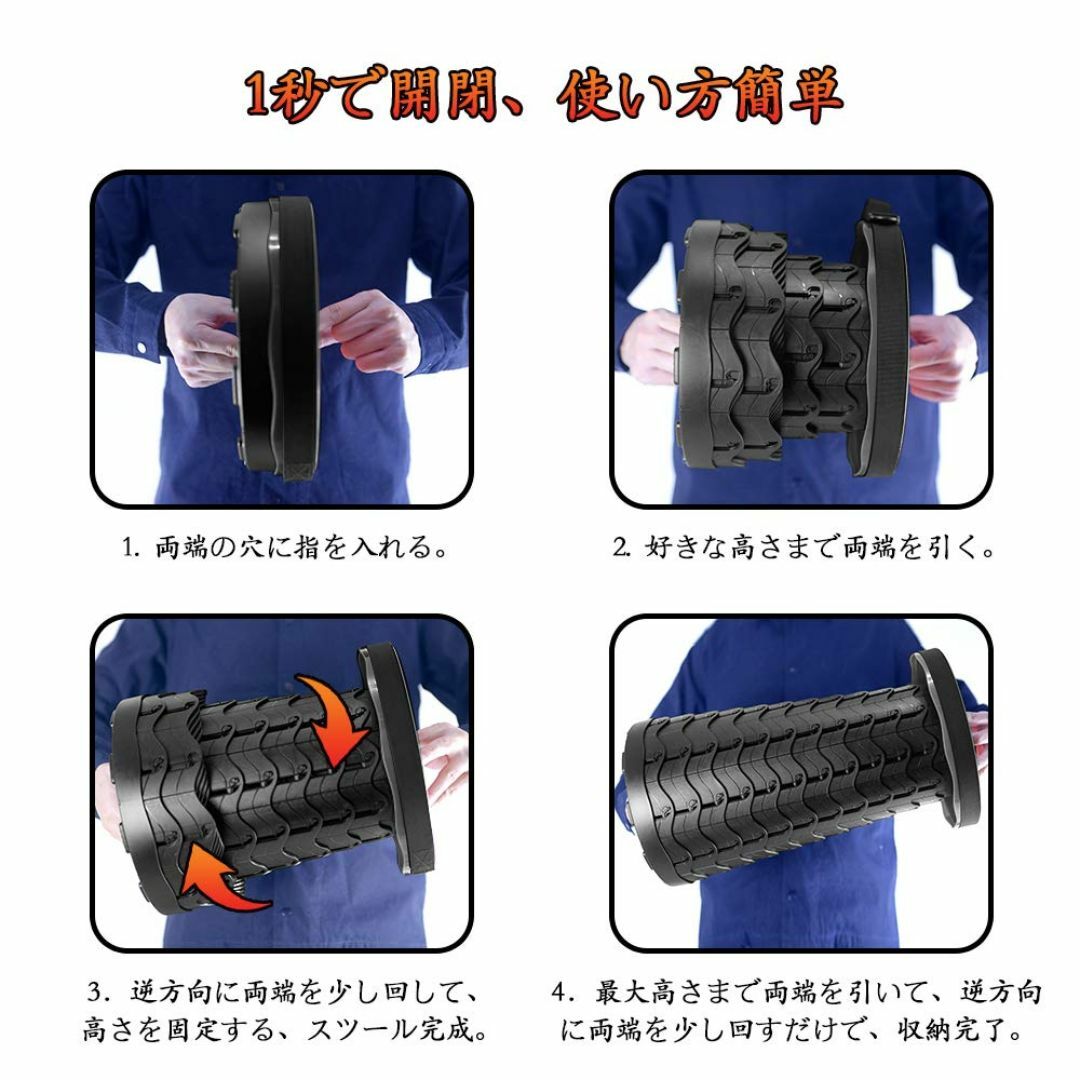 1秒で開閉、使い方簡単

1. 両端の穴に指を入れる。

2. 好きな高さまで両端を引く。

3. 逆方向に両端を少し回して、高さを固定する、スツール完成。

4. 最大高さまで両端を引いて、逆方向に両端を少し回すだけで、収納完了。