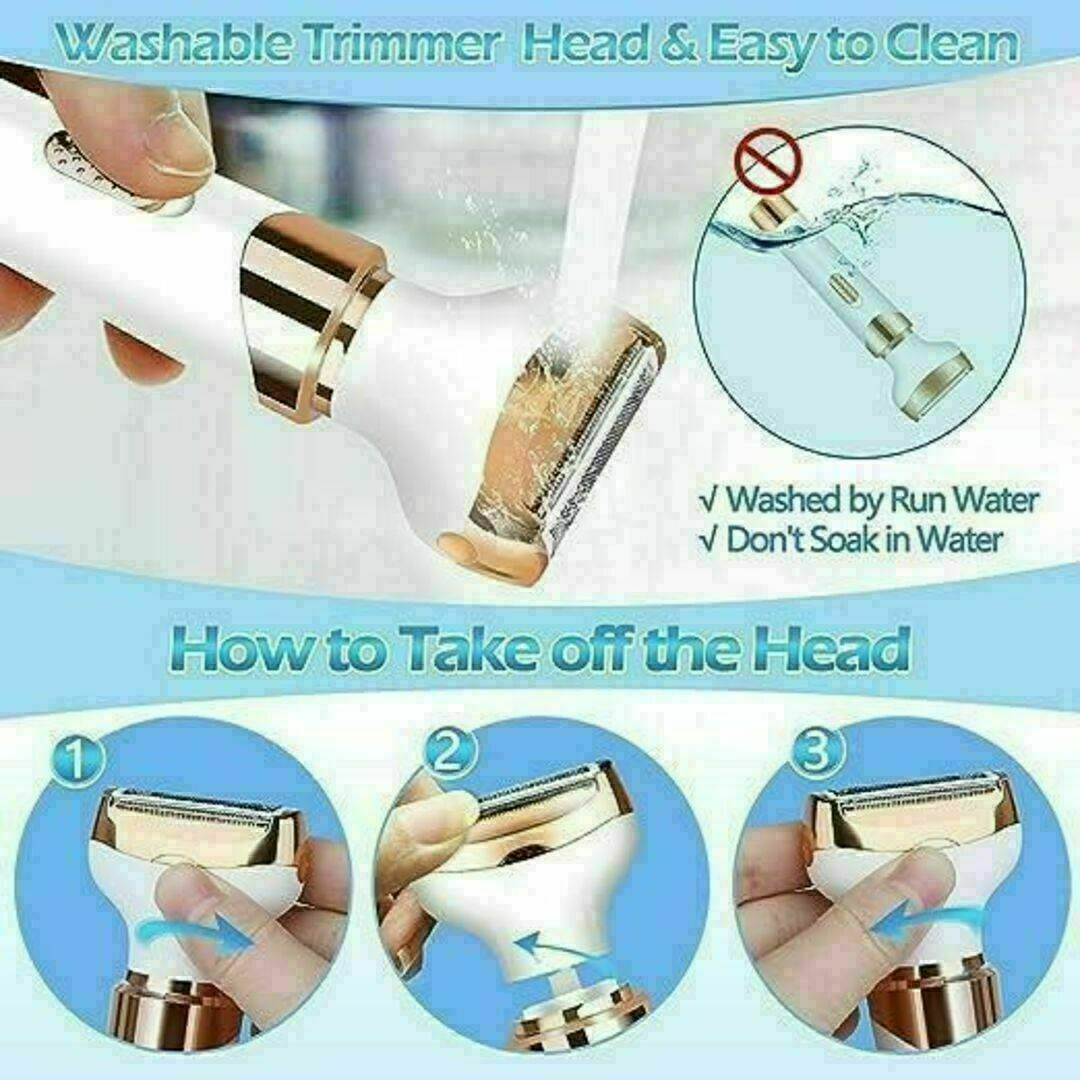 Washable Trimmer Head & Easy to Clean

√ Washed by Run Water
√ Don't Soak in Water

How to Take off the Head

1

2

3