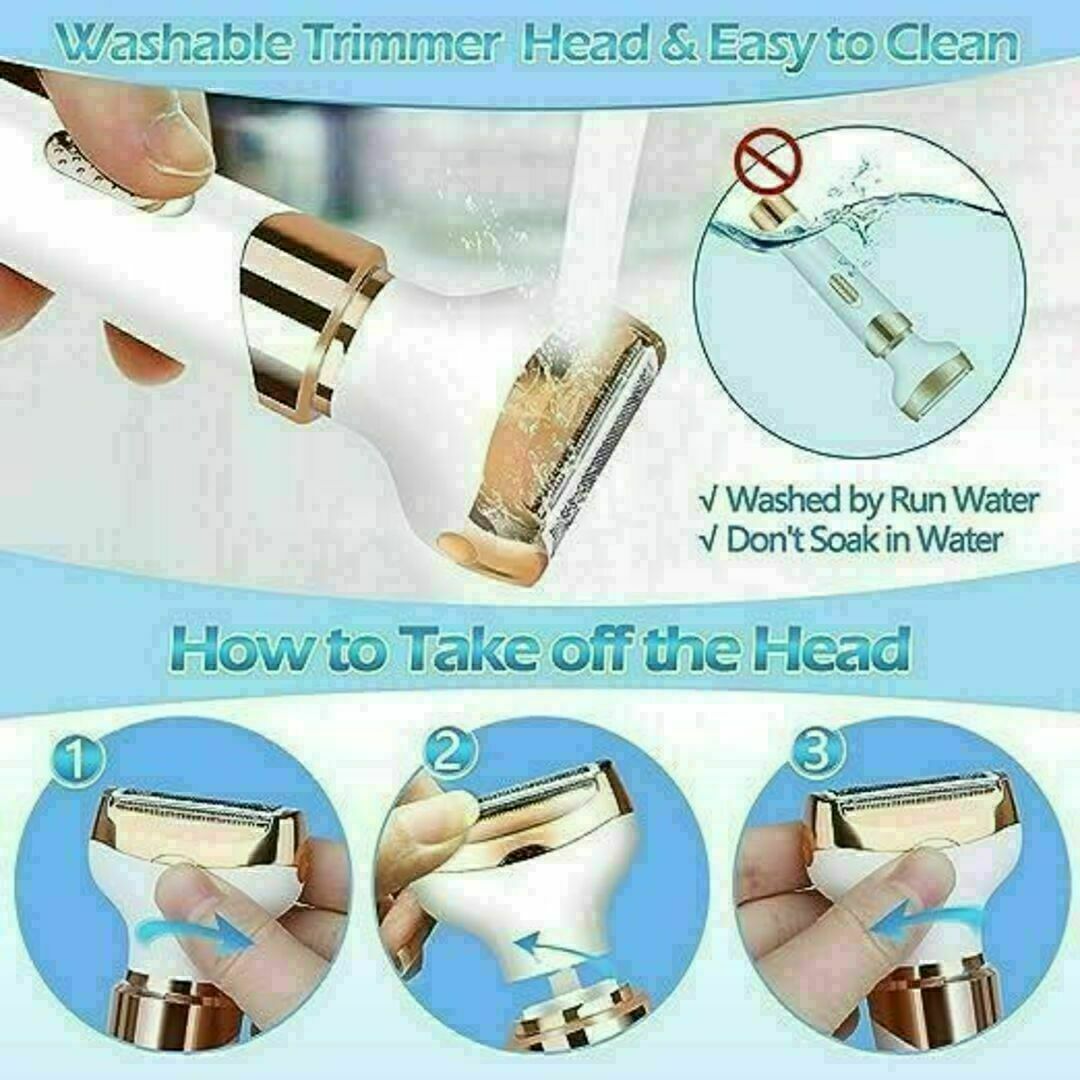 Washable Trimmer Head & Easy to Clean

√ Washed by Run Water
√ Don't Soak in Water

How to Take off the Head

1

2

3