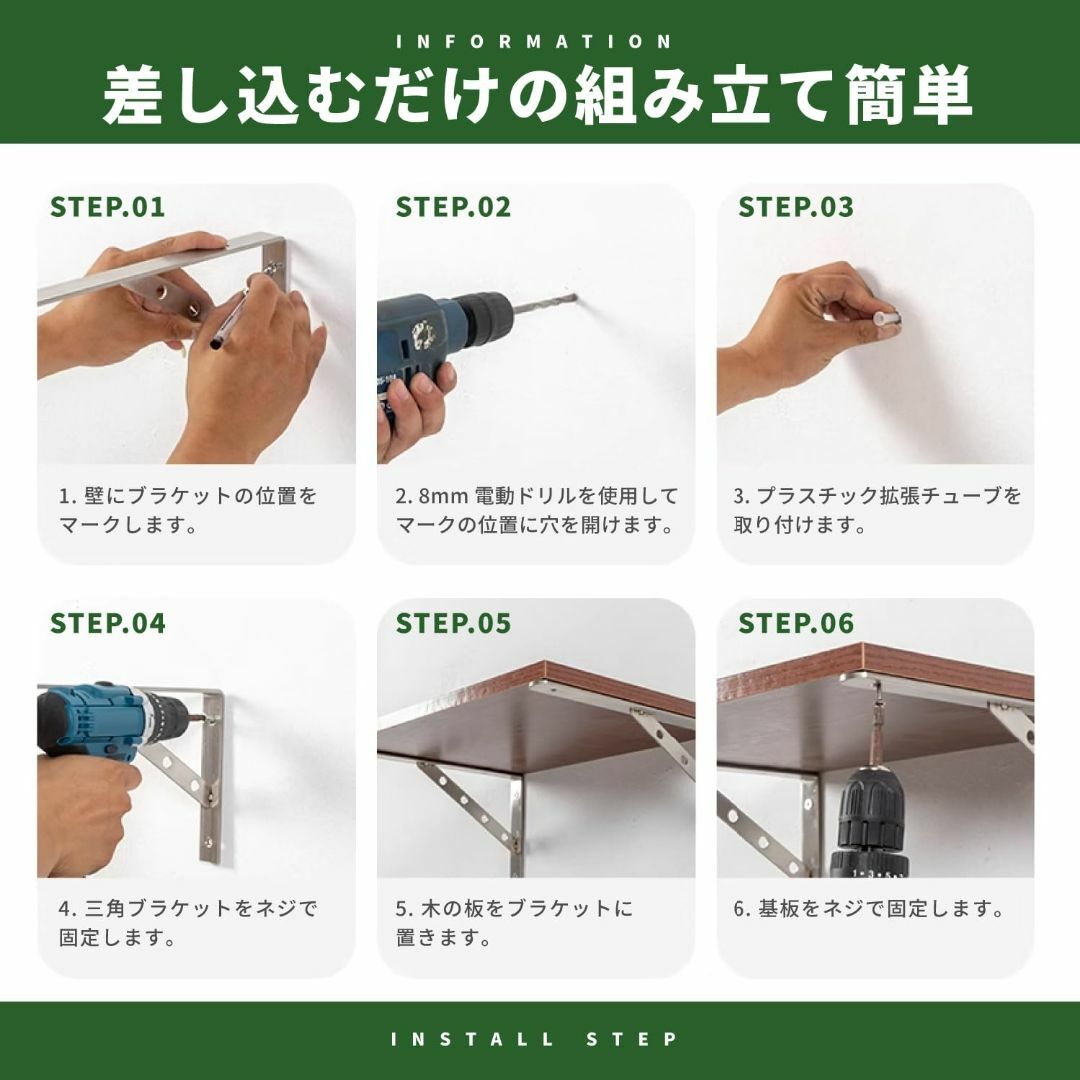 INFORMATION

差し込むだけの組み立て簡単

STEP.01

1. 壁にブラケットの位置をマークします。

STEP.02

2. 8mm 電動ドリルを使用してマークの位置に穴を開けます。

STEP.03

3. プラスチック拡張チューブを取り付けます。

STEP.04

4. 三角ブラケットをネジで固定します。

STEP.05

5. 木の板をブラケットに置きます。

STEP.06

6. 基板をネジで固定します。

INSTALL STEP