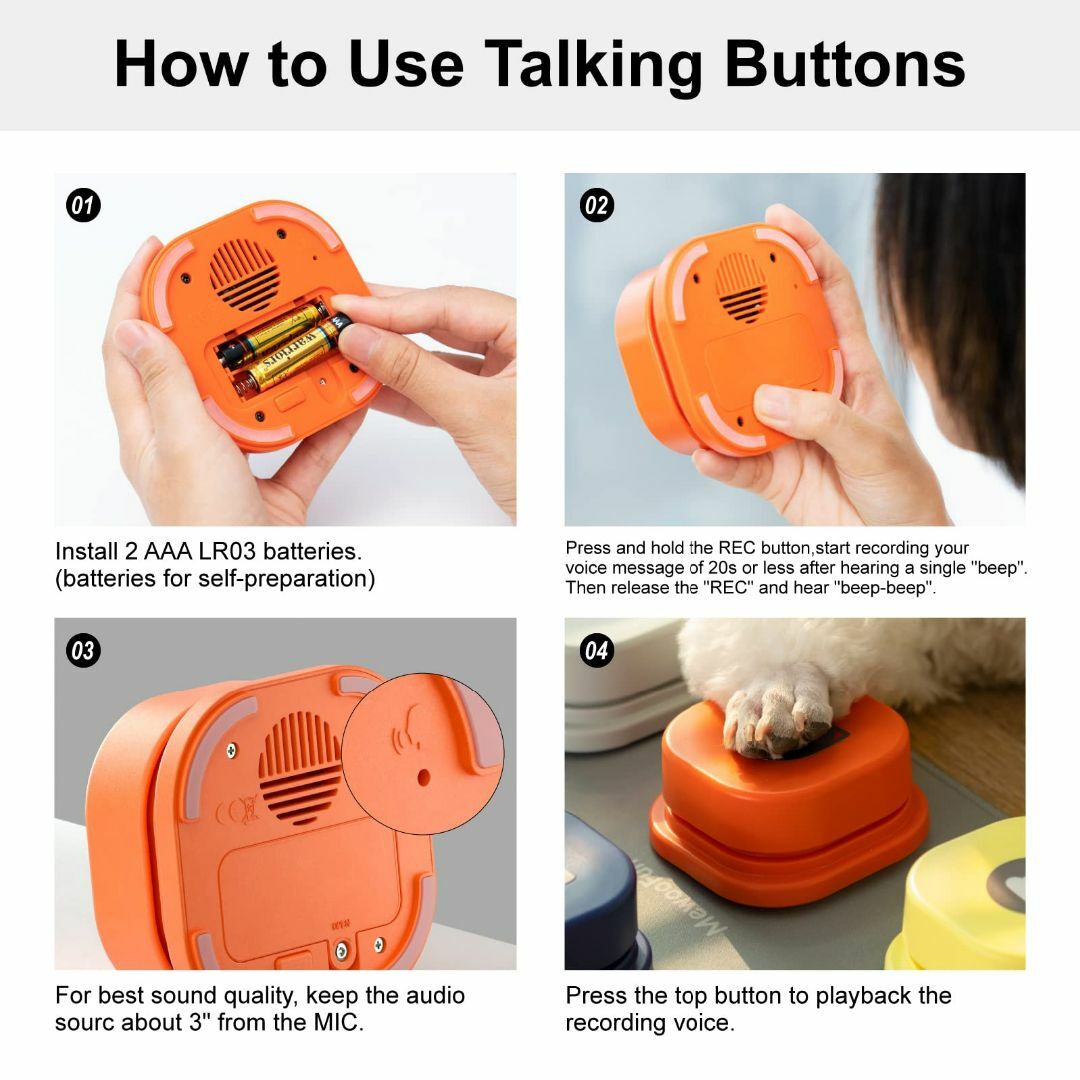 How to Use Talking Buttons

01

warriors

Install 2 AAA LR03 batteries.
(batteries for self-preparation)

02

Press and hold the REC button,start recording your voice message of 20s or less after hearing a single "beep". Then release the "REC" and hear "beep-beep".

03

For best sound quality, keep the audio sourc about 3" from the MIC.

04

Press the top button to playback the recording voice.