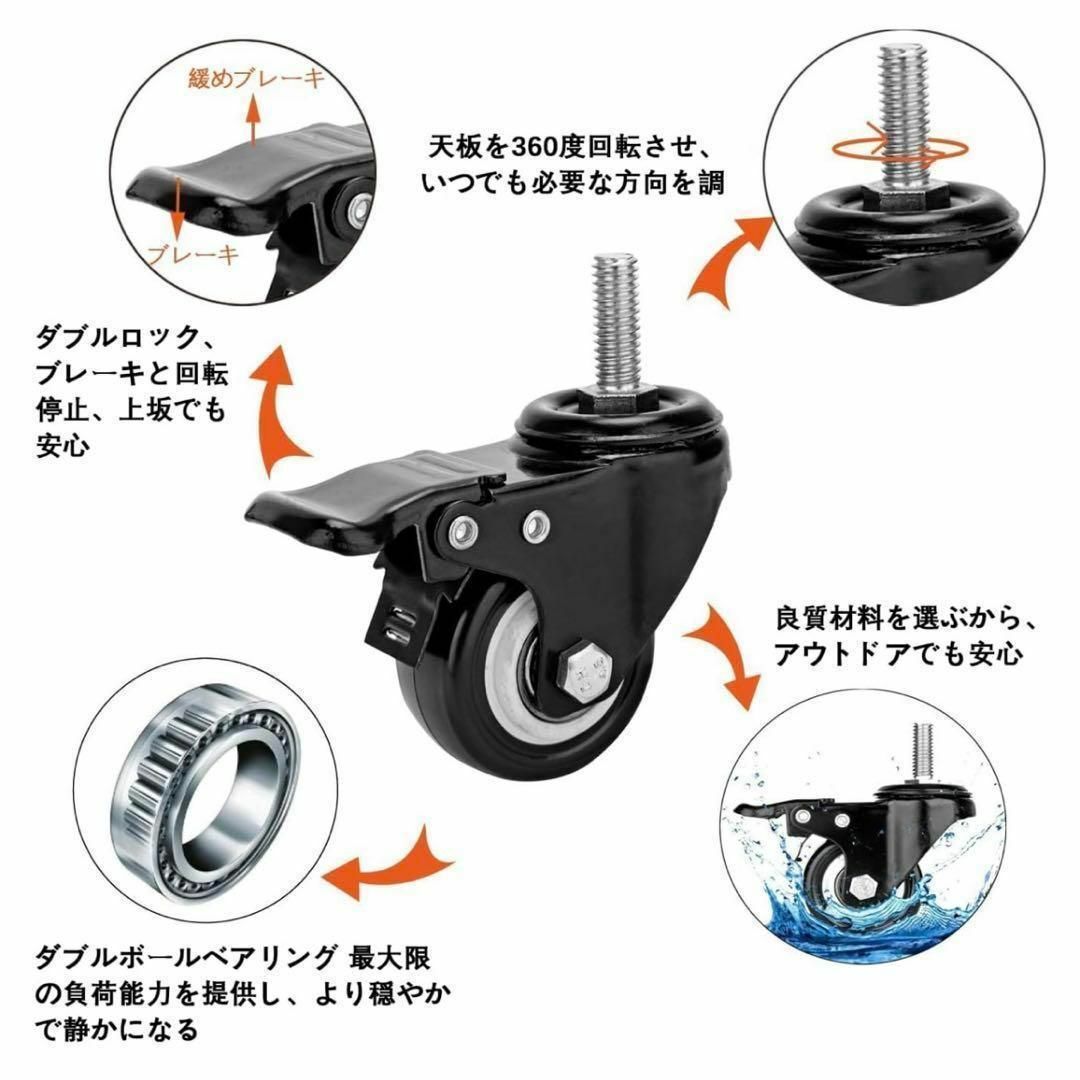 緩めブレーキ

ブレーキ

天板を360度回転させ、いつでも必要な方向を調

ダブルロック、ブレーキと回転停止、上坂でも安心

良質材料を選ぶから、アウトドアでも安心

ダブルボールベアリング 最大限の負荷能力を提供し、より穏やかで静かになる