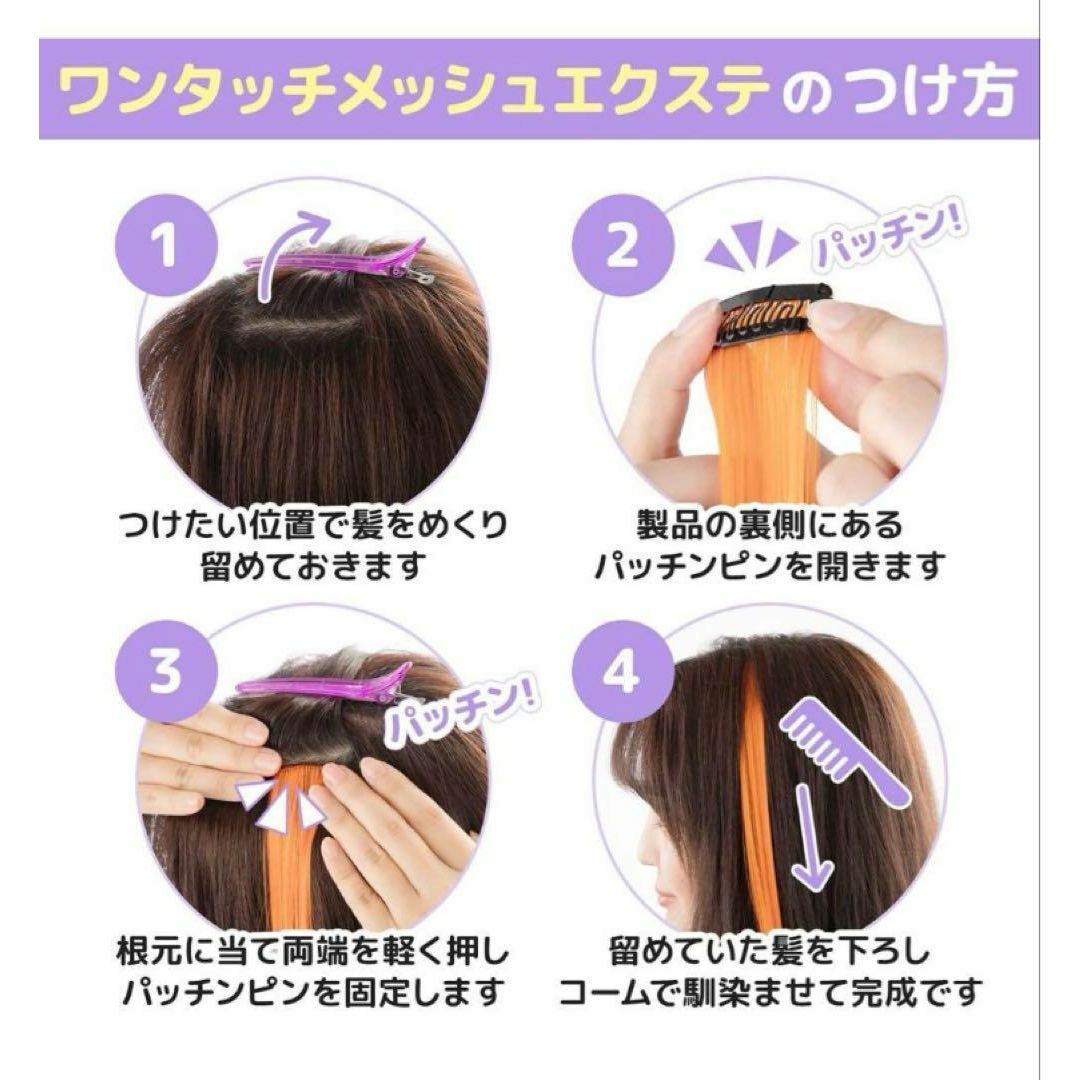 ワンタッチメッシュエクステのつけ方

1

つけたい位置で髪をめくり留めておきます

2

パッチン!

製品の裏側にあるパッチンピンを開きます

3

パッチン!

根元に当て両端を軽く押しパッチンピンを固定します

4

留めていた髪を下ろしコームで馴染ませて完成です