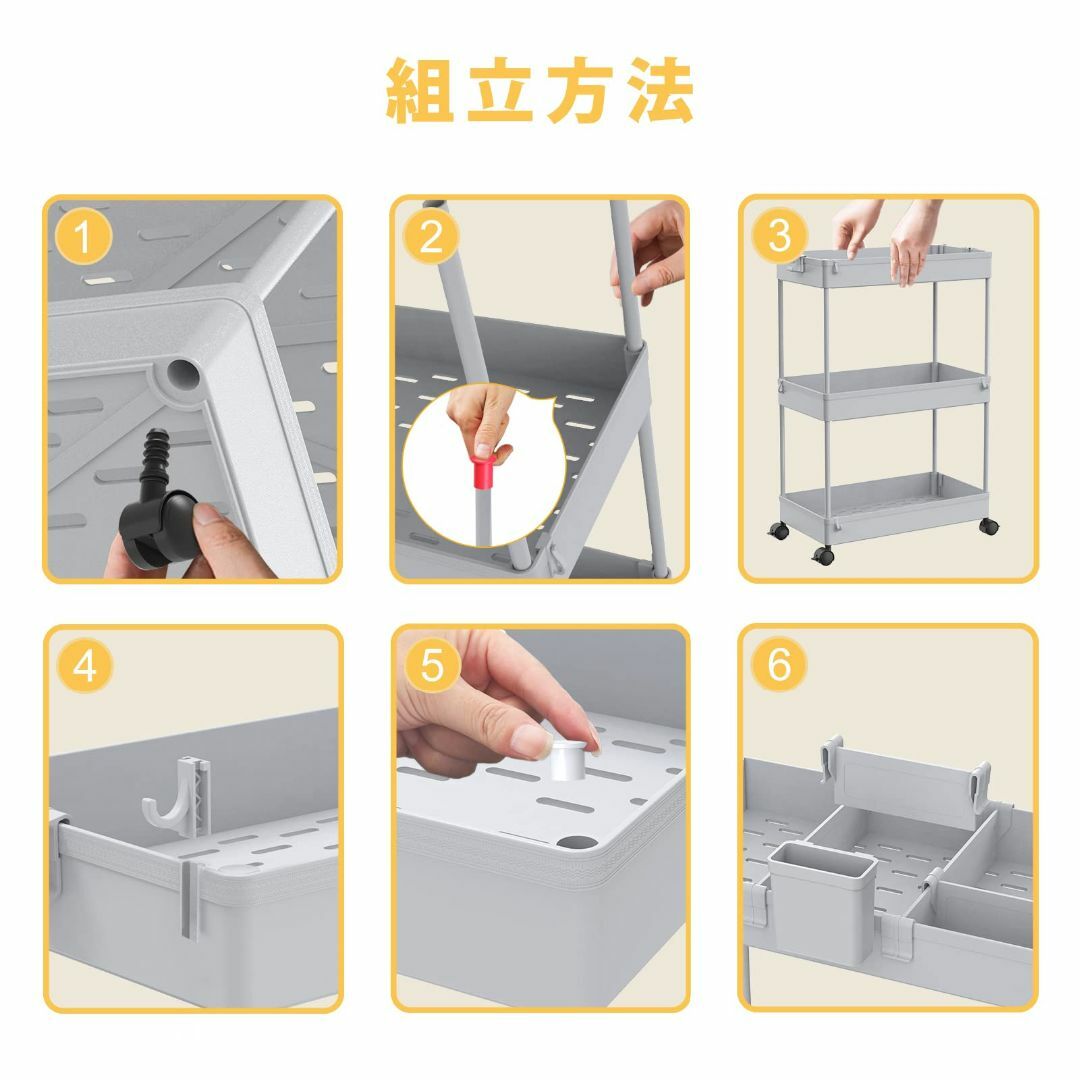 組立方法

1

2

3

4

5

6