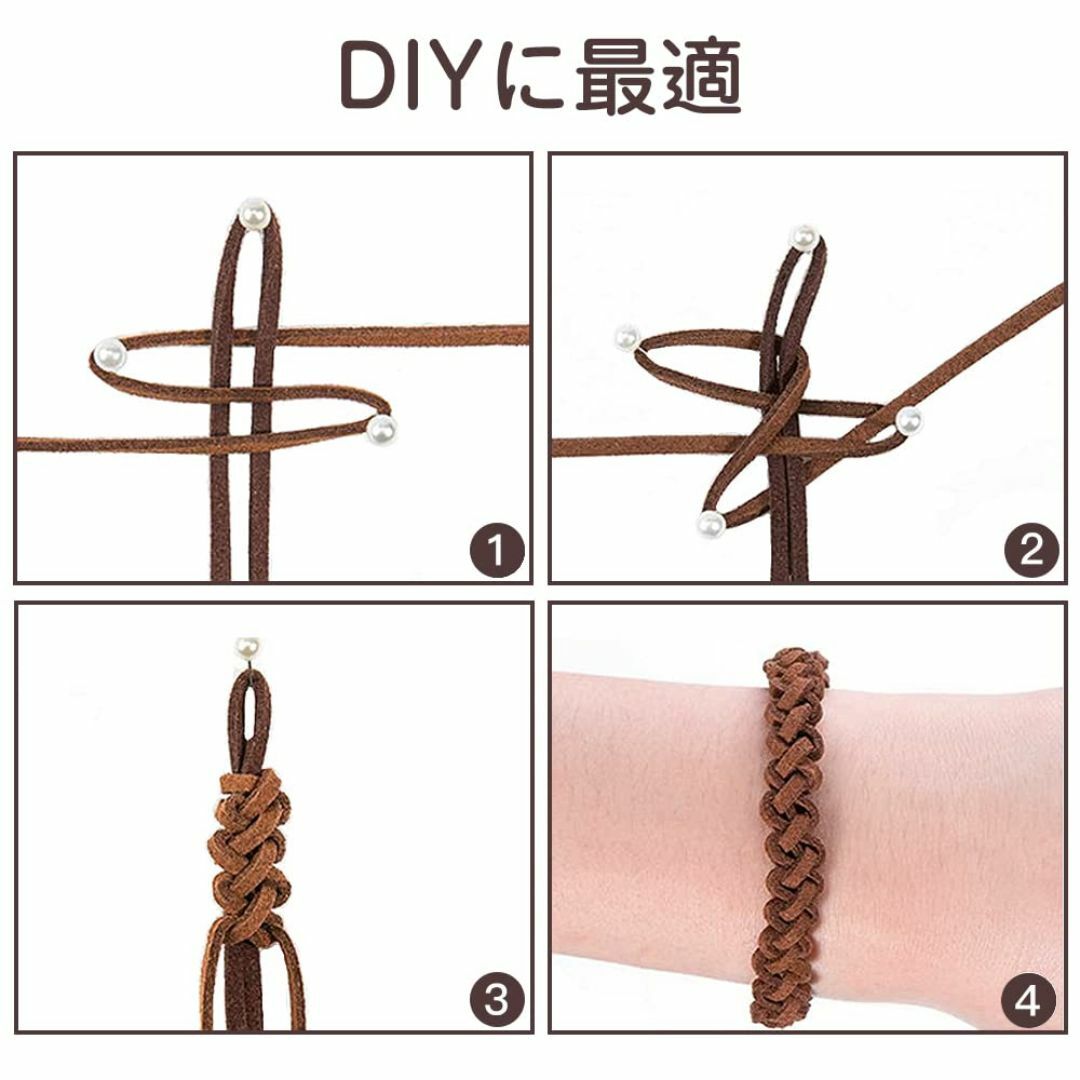 DIYに最適

1

2

3

4