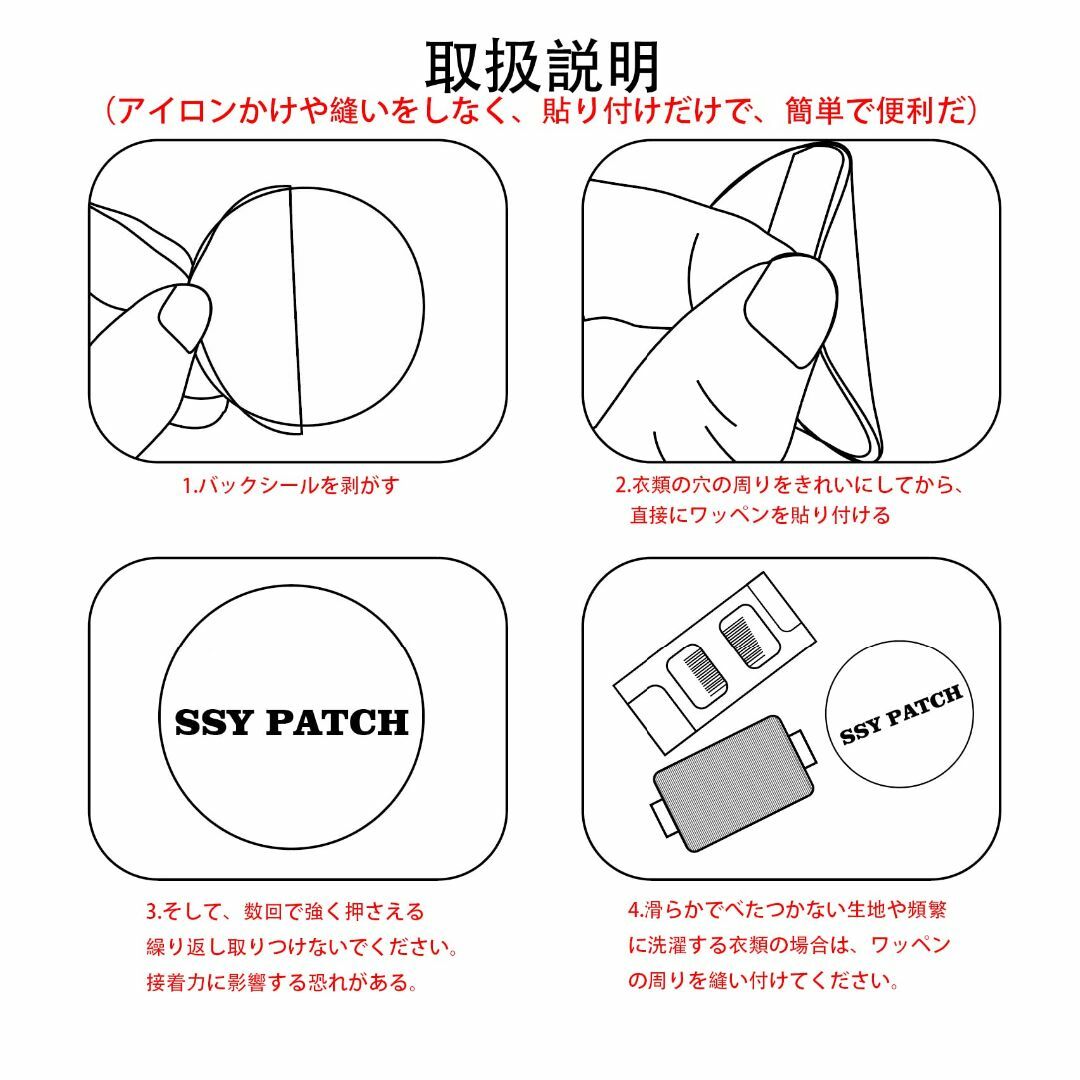 取扱説明
（アイロンかけや縫いをしなく、貼り付けだけで、簡単で便利だ）

1.バックシールを剥がす

2.衣類の穴の周りをきれいにしてから、直接にワッペンを貼り付ける

SSY PATCH

SSY PATCH

3.そして、数回で強く押さえる
繰り返し取りつけないでください。
接着力に影響する恐れがある。

4.滑らかでべたつかない生地や頻繁に洗濯する衣類の場合は、ワッペンの周りを縫い付けてください。