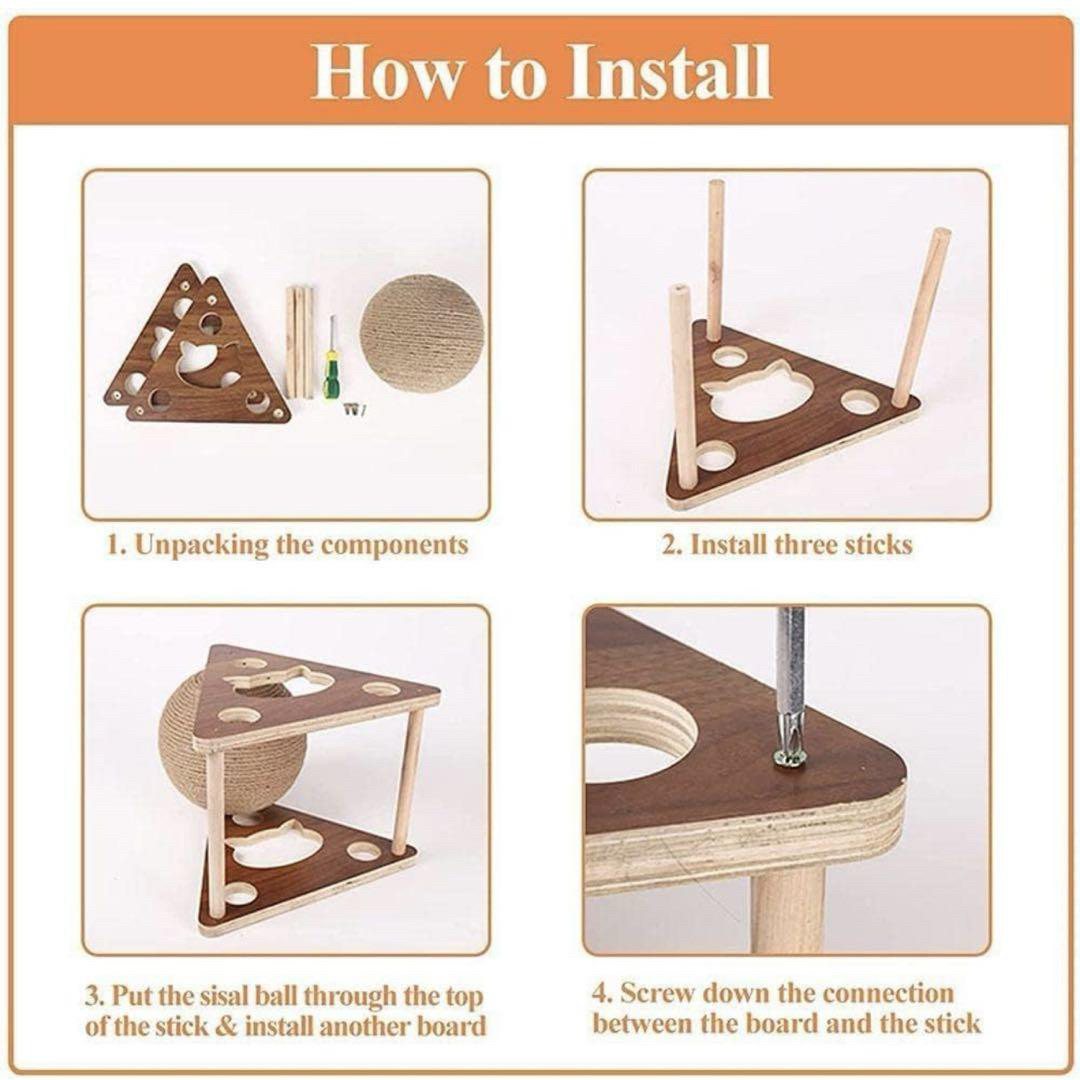 How to Install

1. Unpacking the components

2. Install three sticks

3. Put the sisal ball through the top of the stick & install another board

4. Screw down the connection between the board and the stick