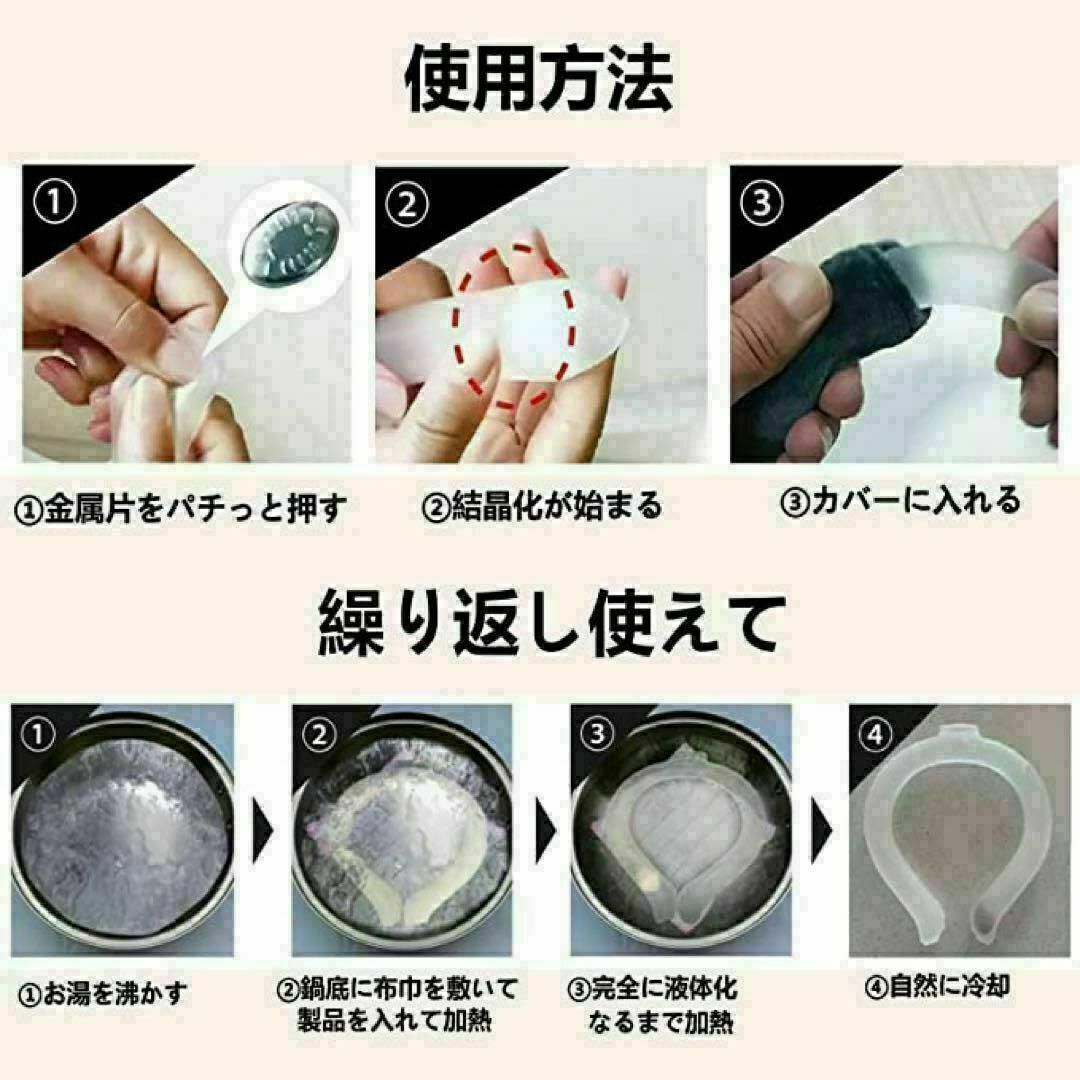 使用方法

①

②

③

①金属片をパチっと押す

②結晶化が始まる

③カバーに入れる

繰り返し使えて

①

②

③

④

①お湯を沸かす

②鍋底に布巾を敷いて製品を入れて加熱

③完全に液体化なるまで加熱

④自然に冷却