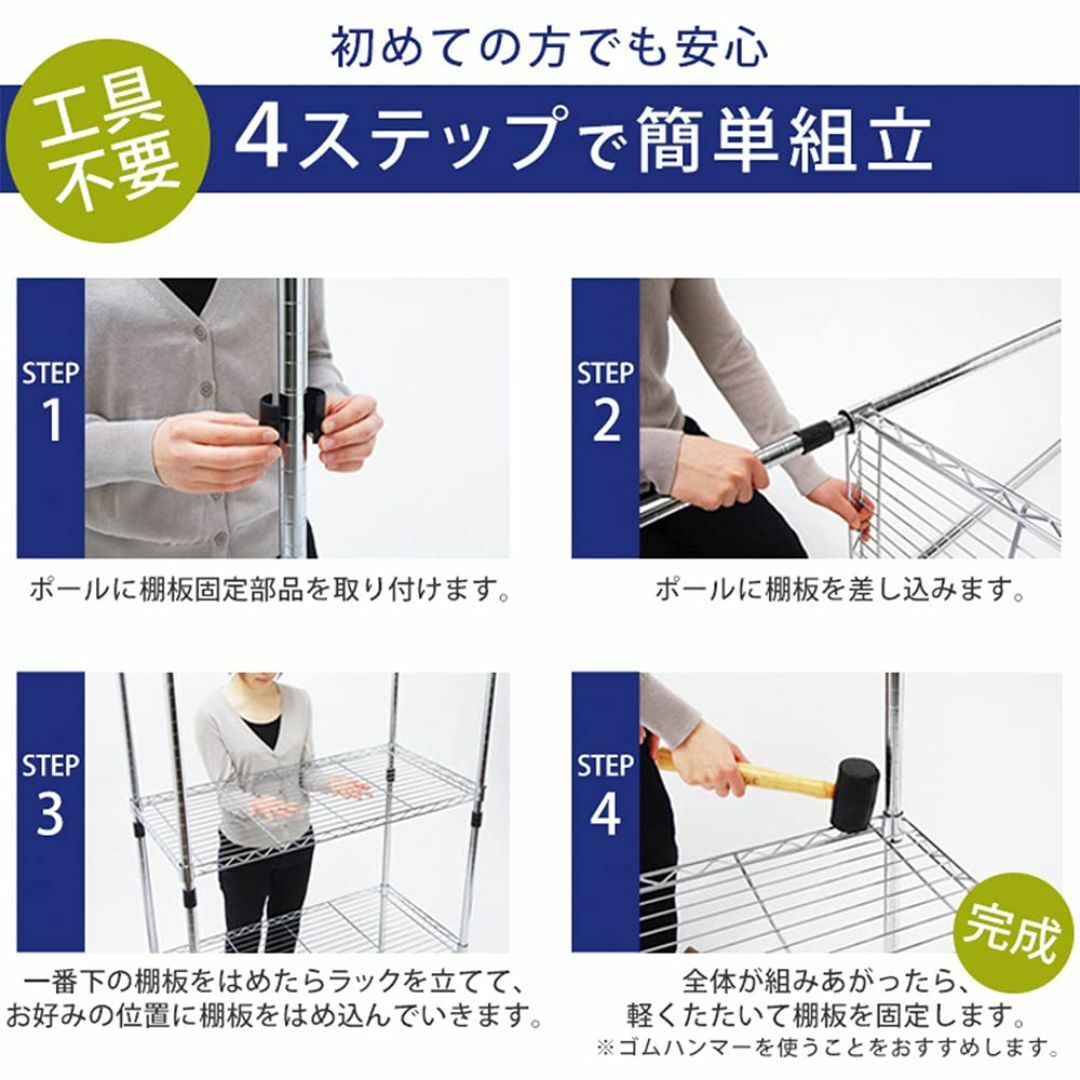 初めての方でも安心

工具不要

4ステップで簡単組立

STEP 1

ポールに棚板固定部品を取り付けます。

STEP 2

ポールに棚板を差し込みます。

STEP 3

一番下の棚板をはめたらラックを立てて、お好みの位置に棚板をはめ込んでいきます。

STEP 4

完成

全体が組みあがったら、軽くたたいて棚板を固定します。

※ゴムハンマーを使うことをおすすめします。