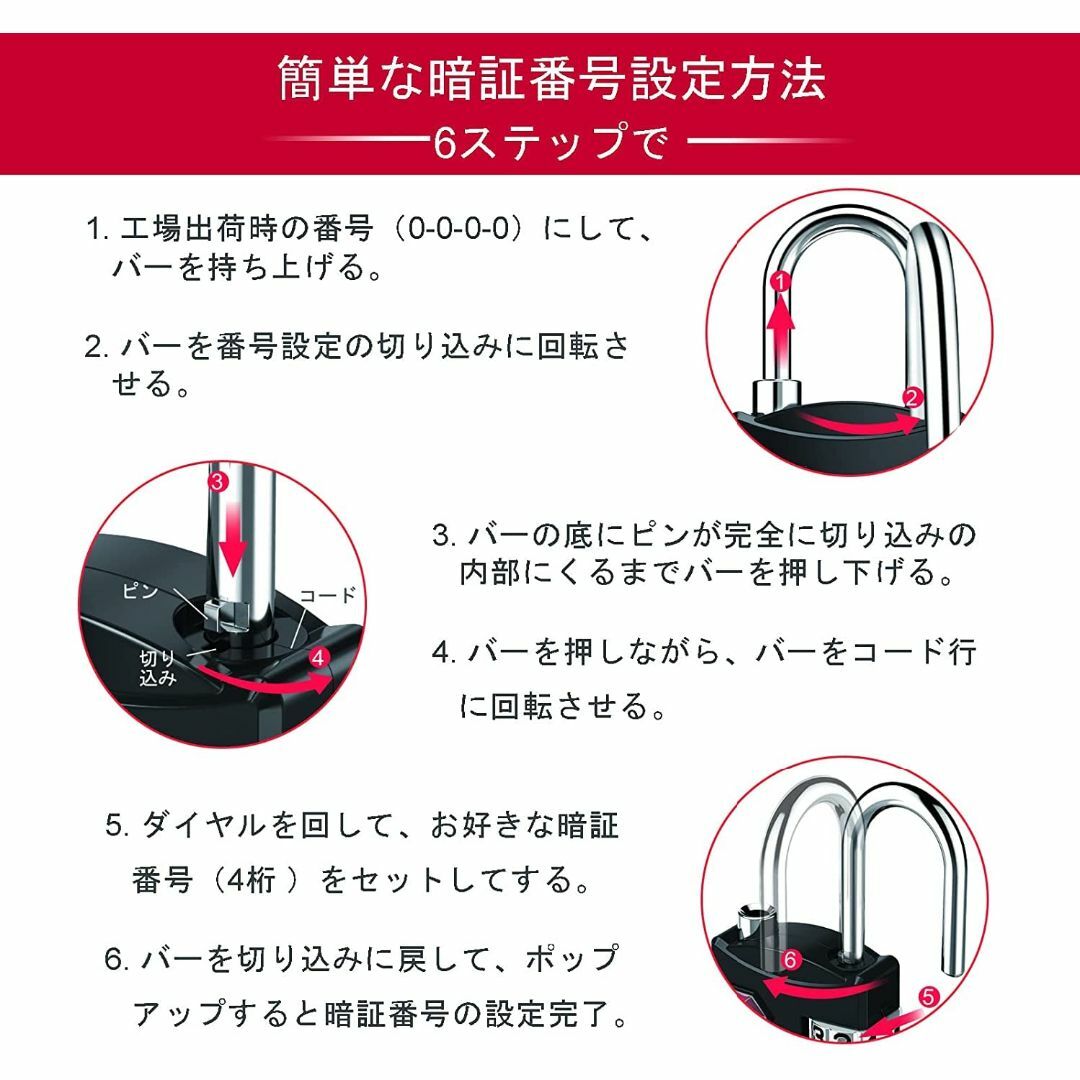 簡単な暗証番号設定方法

6ステップで

1. 工場出荷時の番号（0-0-0-0）にして、バーを持ち上げる。

2. バーを番号設定の切り込みに回転させる。

1

2

3

ピン

コード

切り込み

4

3. バーの底にピンが完全に切り込みの内部にくるまでバーを押し下げる。

4. バーを押しながら、バーをコード行に回転させる。

5. ダイヤルを回して、お好きな暗証番号（4桁 ）をセットしてする。

6. バーを切り込みに戻して、ポップアップすると暗証番号の設定完了。

6

5