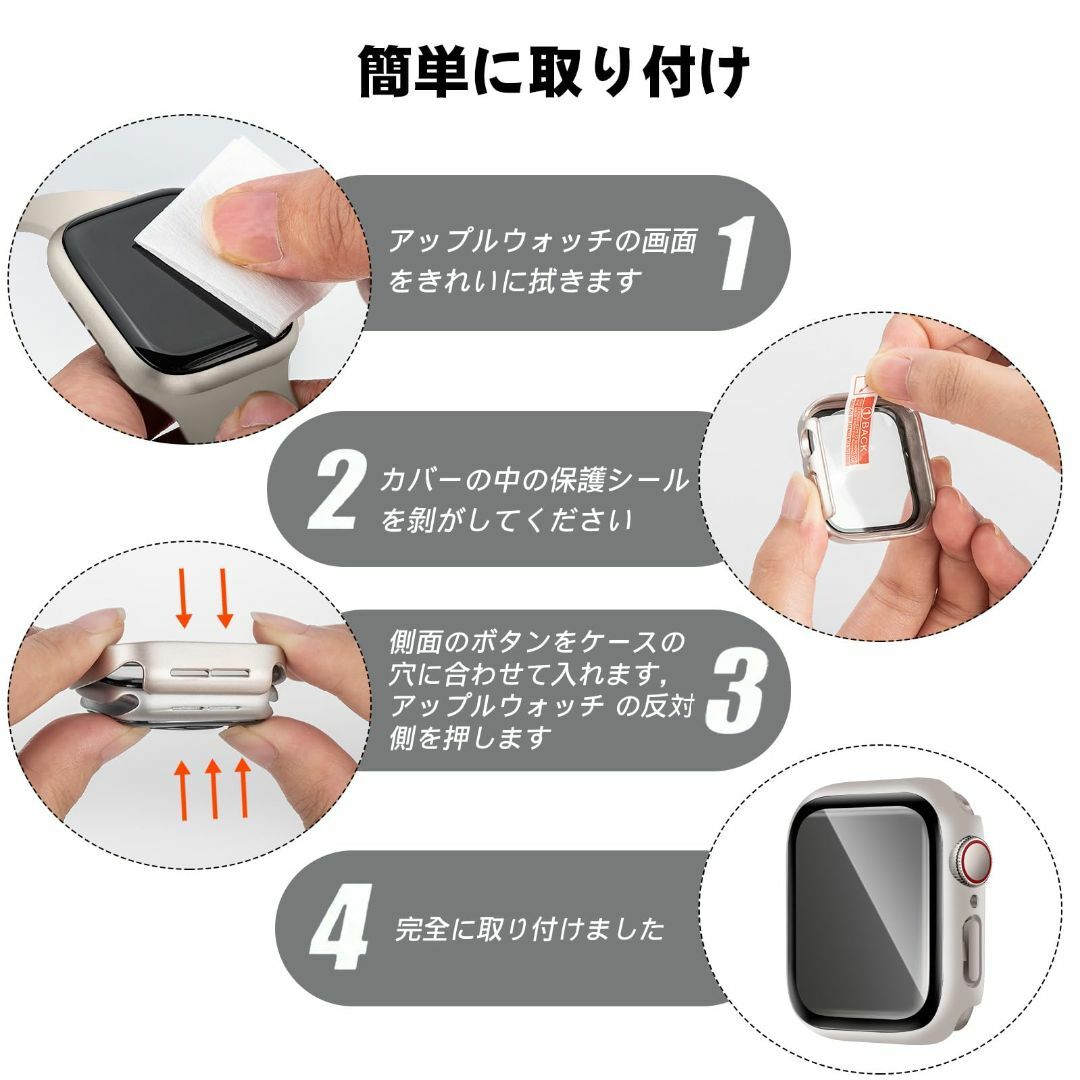 簡単に取り付け

アップルウォッチの画面をきれいに拭きます 1

BACK

2 カバーの中の保護シールを剥がしてください

側面のボタンをケースの穴に合わせて入れます, アップルウォッチ の反対側を押します 3

4 完全に取り付けました