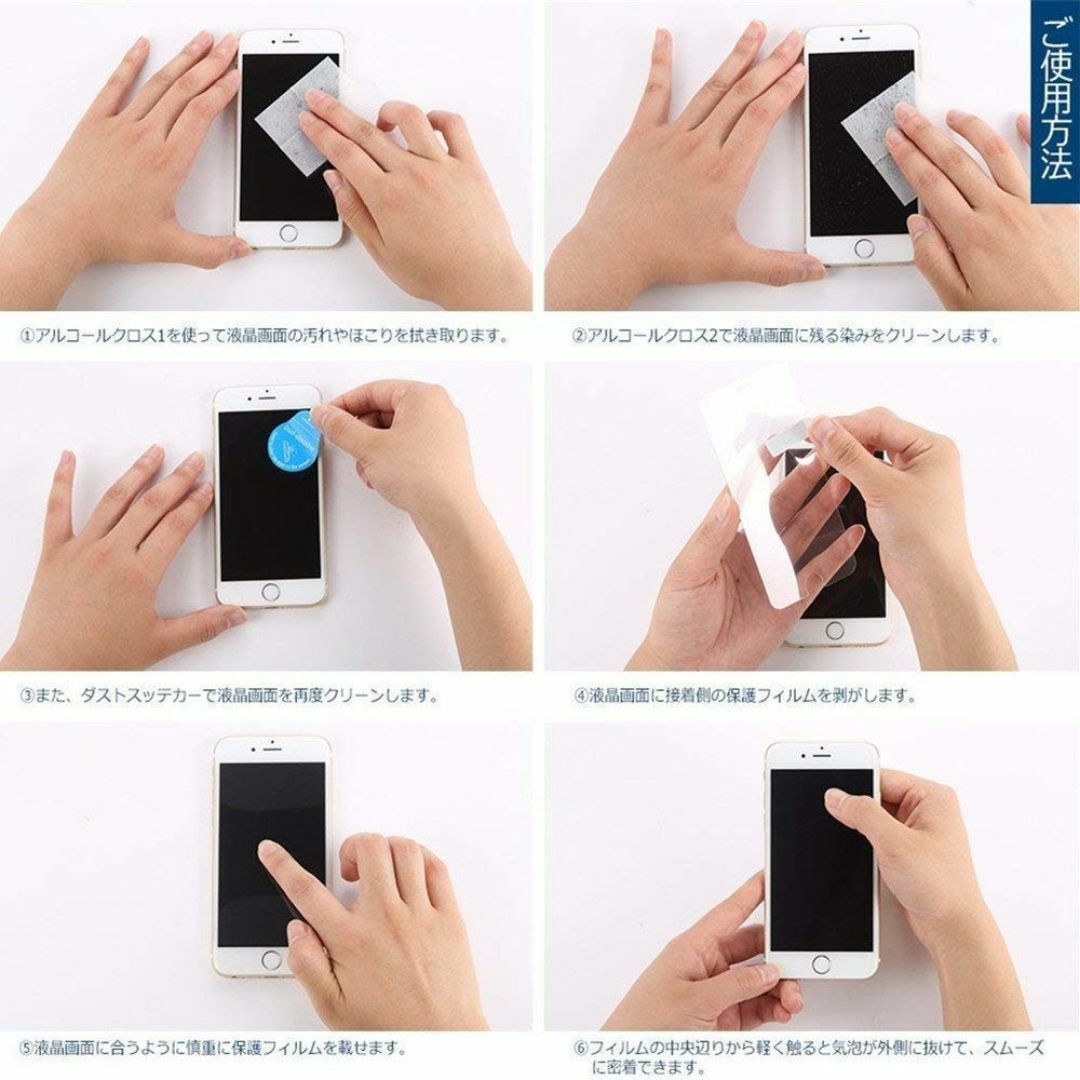 ご使用方法

①アルコールクロス1を使って液晶画面の汚れやほこりを拭き取ります。

②アルコールクロス2で液晶画面に残る染みをクリーンします。

③また、ダストスッテカーで液晶画面を再度クリーンします。

④液晶画面に接着側の保護フィルムを剥がします。

⑤液晶画面に合うように慎重に保護フィルムを載せます。

⑥フィルムの中央辺りから軽く触ると気泡が外側に抜けて、スムーズに密着できます。