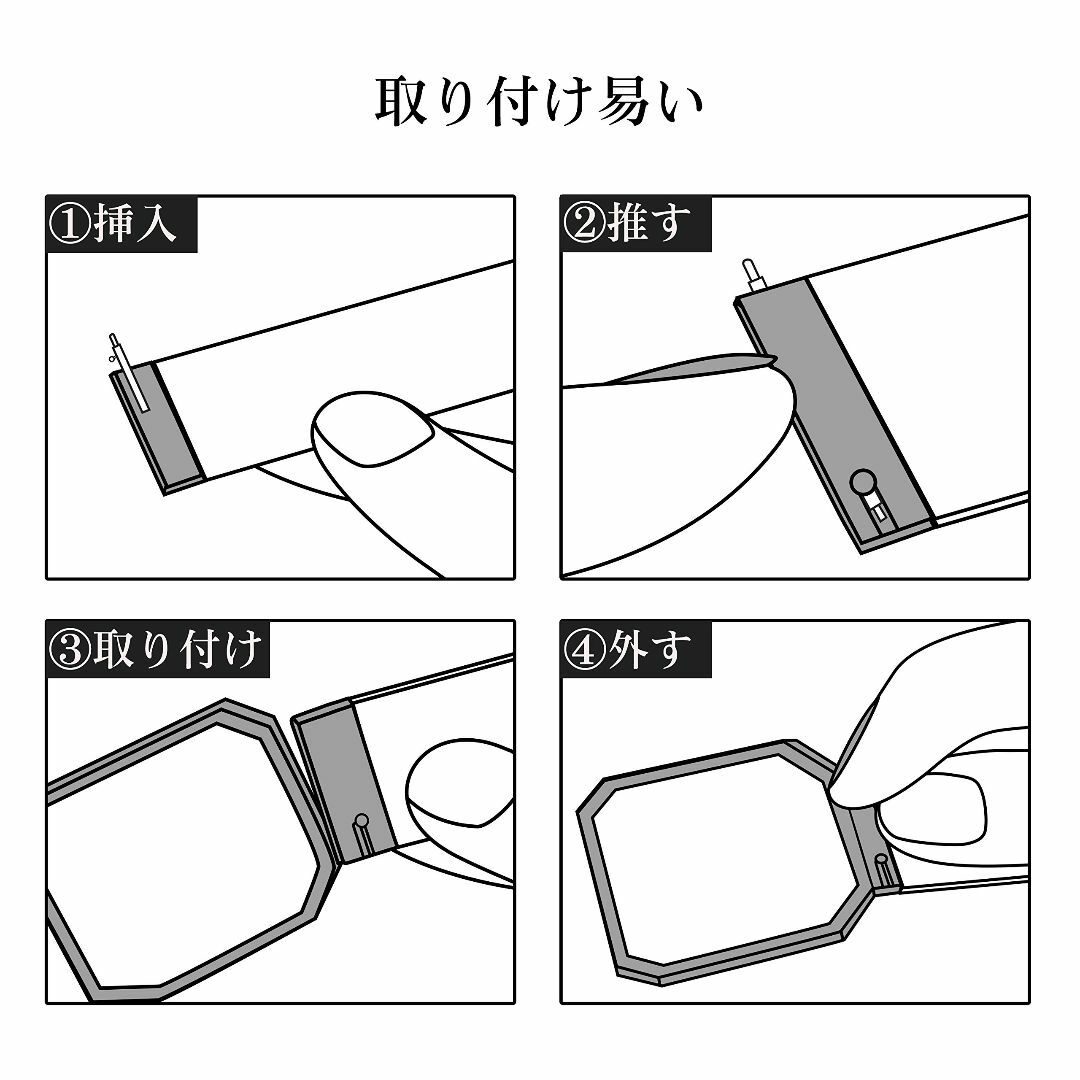 取り付け易い

①挿入

②推す

③取り付け

④外す