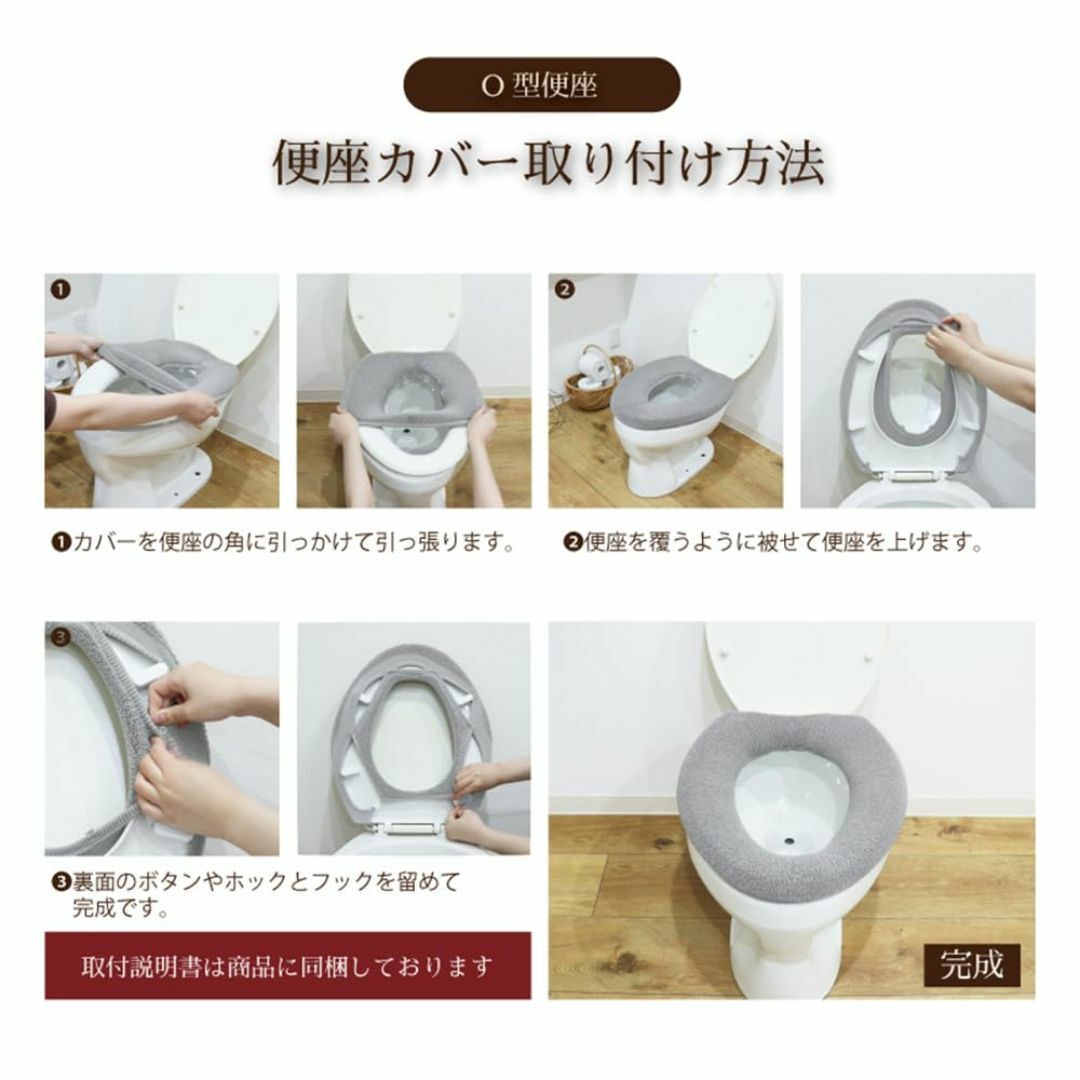 O 型便座

便座カバー取り付け方法

❶

❷

❶カバーを便座の角に引っかけて引っ張ります。

❷便座を覆うように被せて便座を上げます。

❸

❸裏面のボタンやホックとフックを留めて完成です。

取付説明書は商品に同梱しております

完成