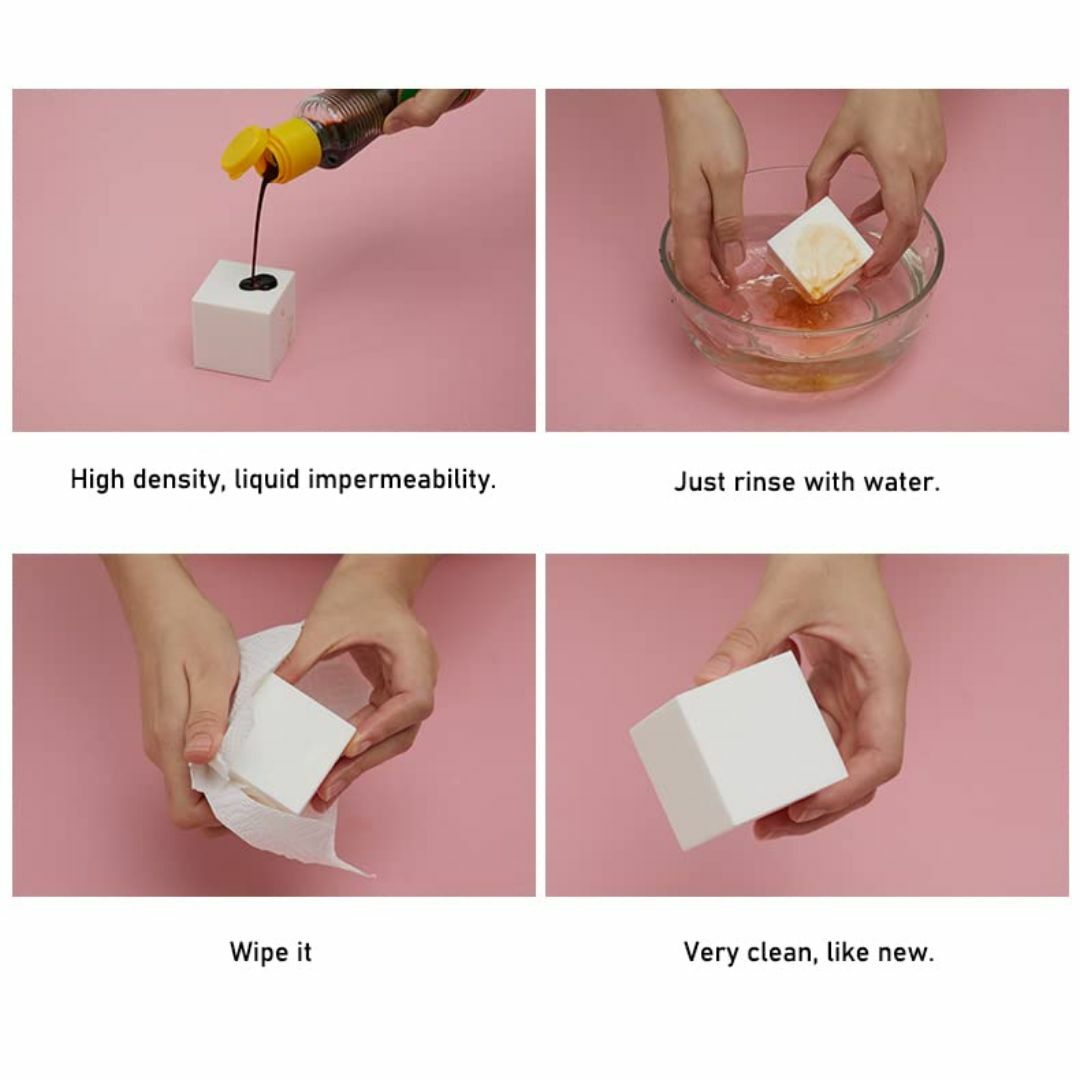 High density, liquid impermeability.

Just rinse with water.

Wipe it

Very clean, like new.