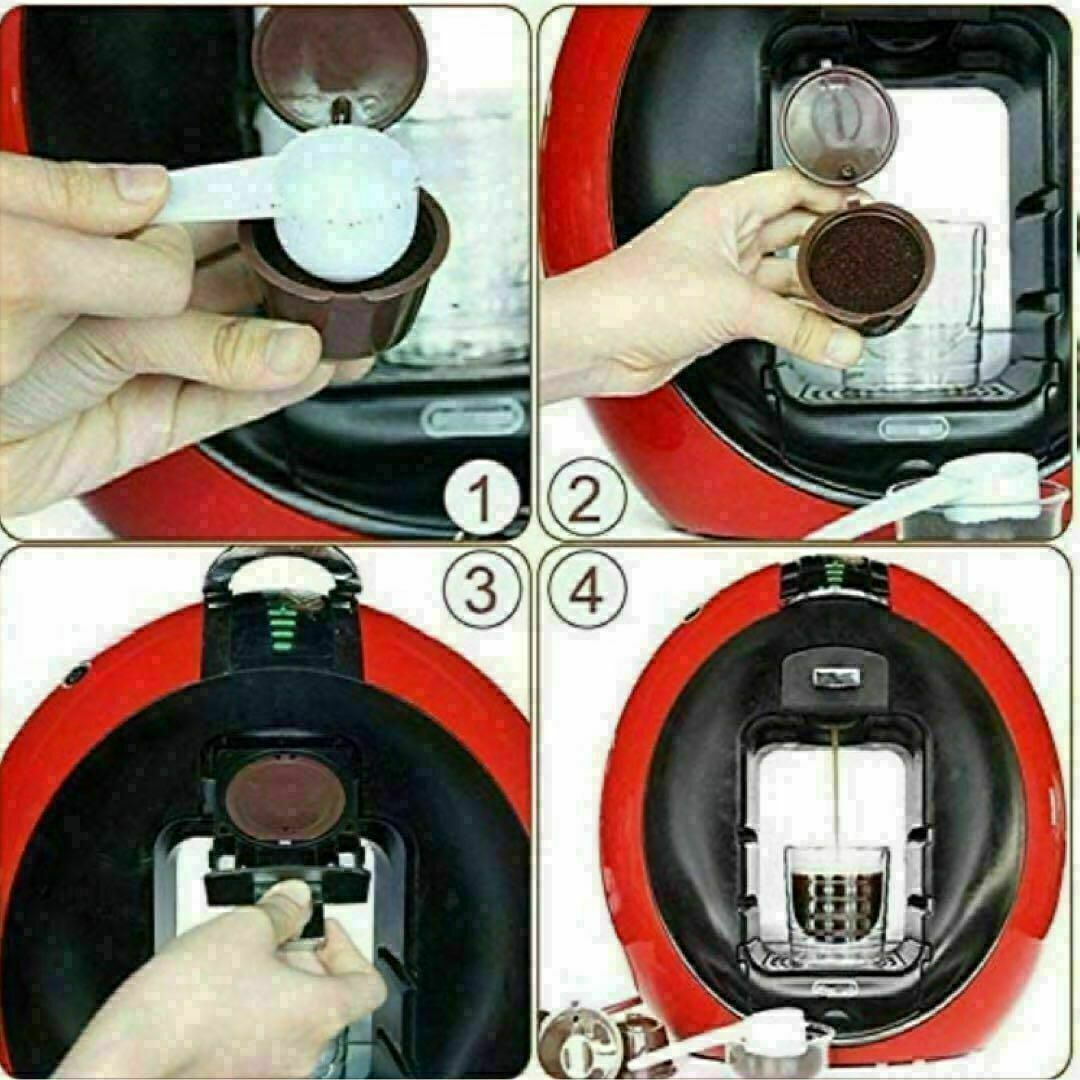 1
2
3
4