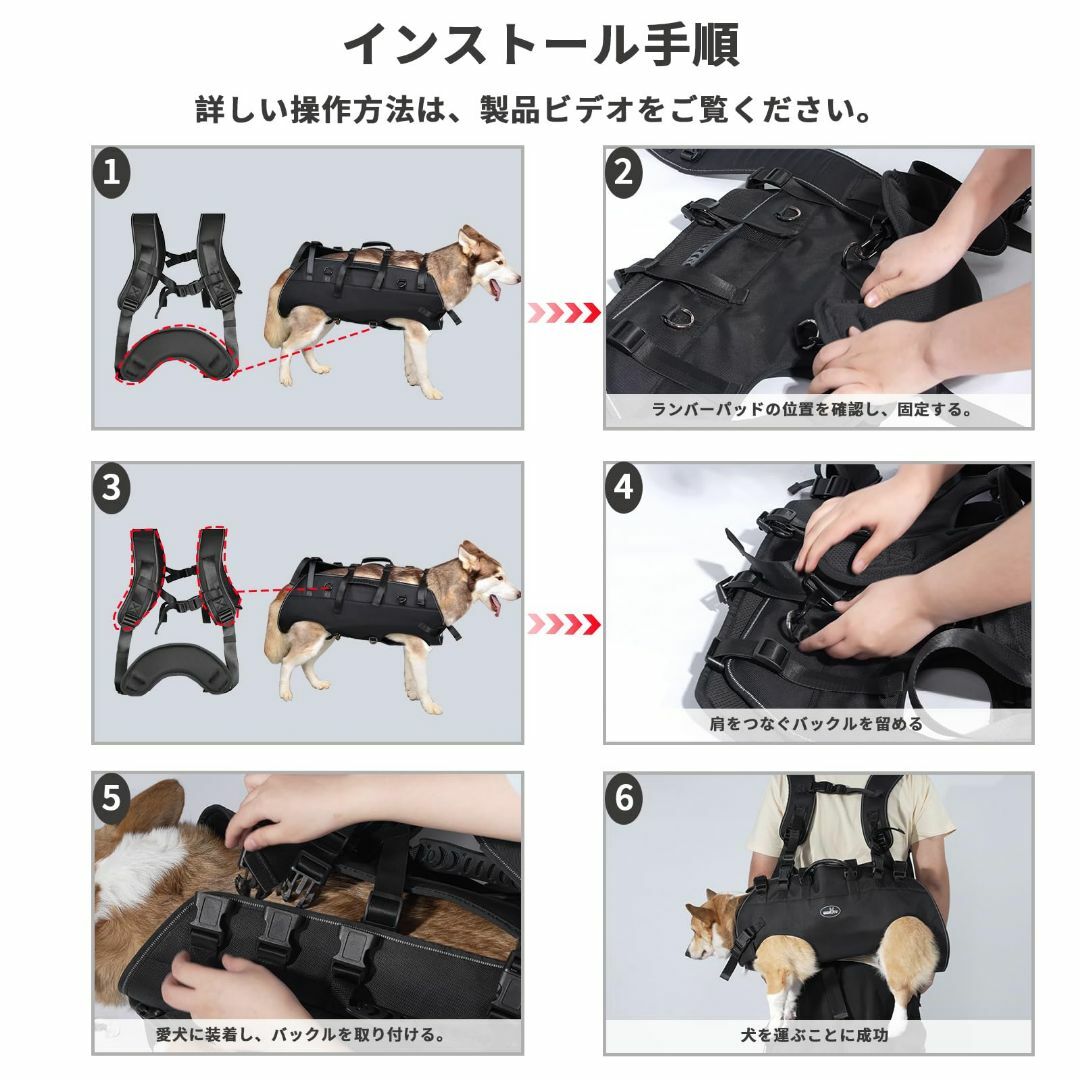 インストール手順

詳しい操作方法は、製品ビデオをご覧ください。

1

2

ランバーパッドの位置を確認し、固定する。

3

4

肩をつなぐバックルを留める

5

愛犬に装着し、バックルを取り付ける。

6

犬を運ぶことに成功