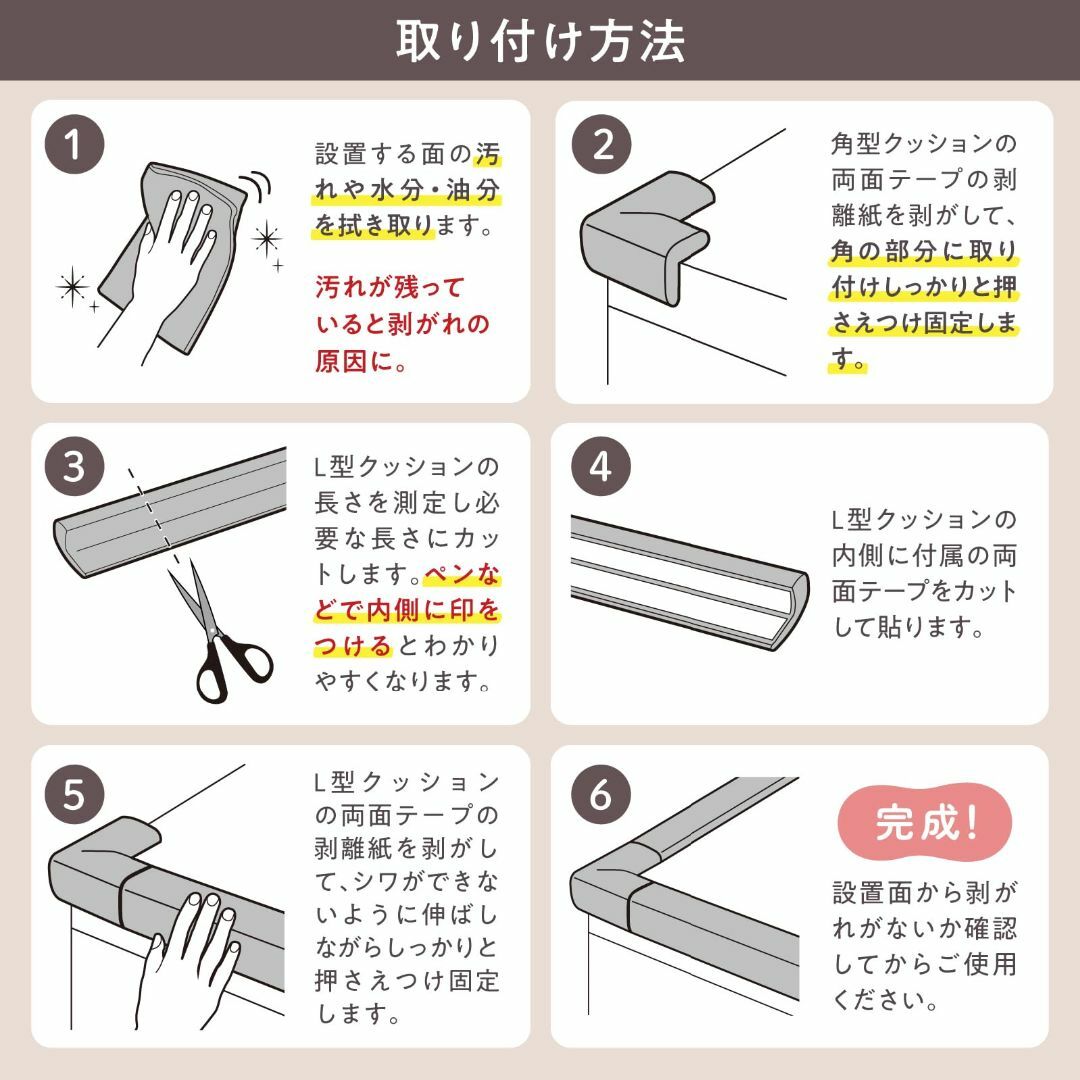 取り付け方法

1

設置する面の汚れや水分・油分を拭き取ります。

汚れが残っていると剥がれの原因に。

2

角型クッションの両面テープの剥離紙を剥がして、角の部分に取り付けしっかりと押さえつけ固定します。

3

L型クッションの長さを測定し必要な長さにカットします。ペンなどで内側に印をつけるとわかりやすくなります。

4

L型クッションの内側に付属の両面テープをカットして貼ります。

5

L型クッションの両面テープの剥離紙を剥がして、シワができないように伸ばしながらしっかりと押さえつけ固定します。

6

完成!

設置面から剥がれがないか確認してからご使用ください。