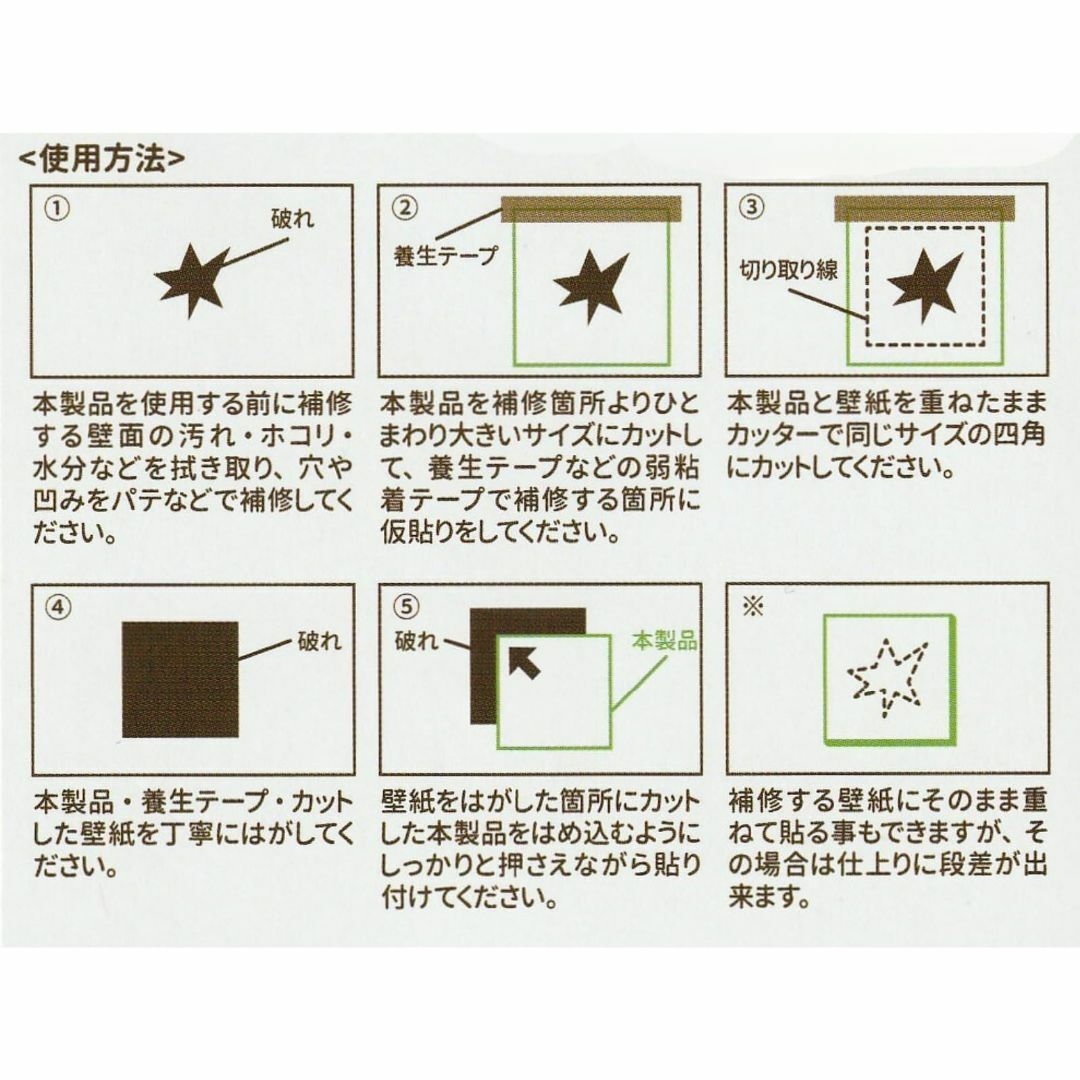 <使用方法>

①
破れ

本製品を使用する前に補修する壁面の汚れ・ホコリ・水分などを拭き取り、穴や凹みをパテなどで補修してください。

②
養生テープ

本製品を補修箇所よりひとまわり大きいサイズにカットして、養生テープなどの弱粘着テープで補修する箇所に仮貼りをしてください。

③
切り取り線

本製品と壁紙を重ねたままカッターで同じサイズの四角にカットしてください。

④
破れ

本製品・養生テープ・カットした壁紙を丁寧にはがしてください。

⑤
破れ
本製品

壁紙をはがした箇所にカットした本製品をはめ込むようにしっかりと押さえながら貼り付けてください。

※

補修する壁紙にそのまま重ねて貼る事もできますが、その場合は仕上りに段差が出来ます。