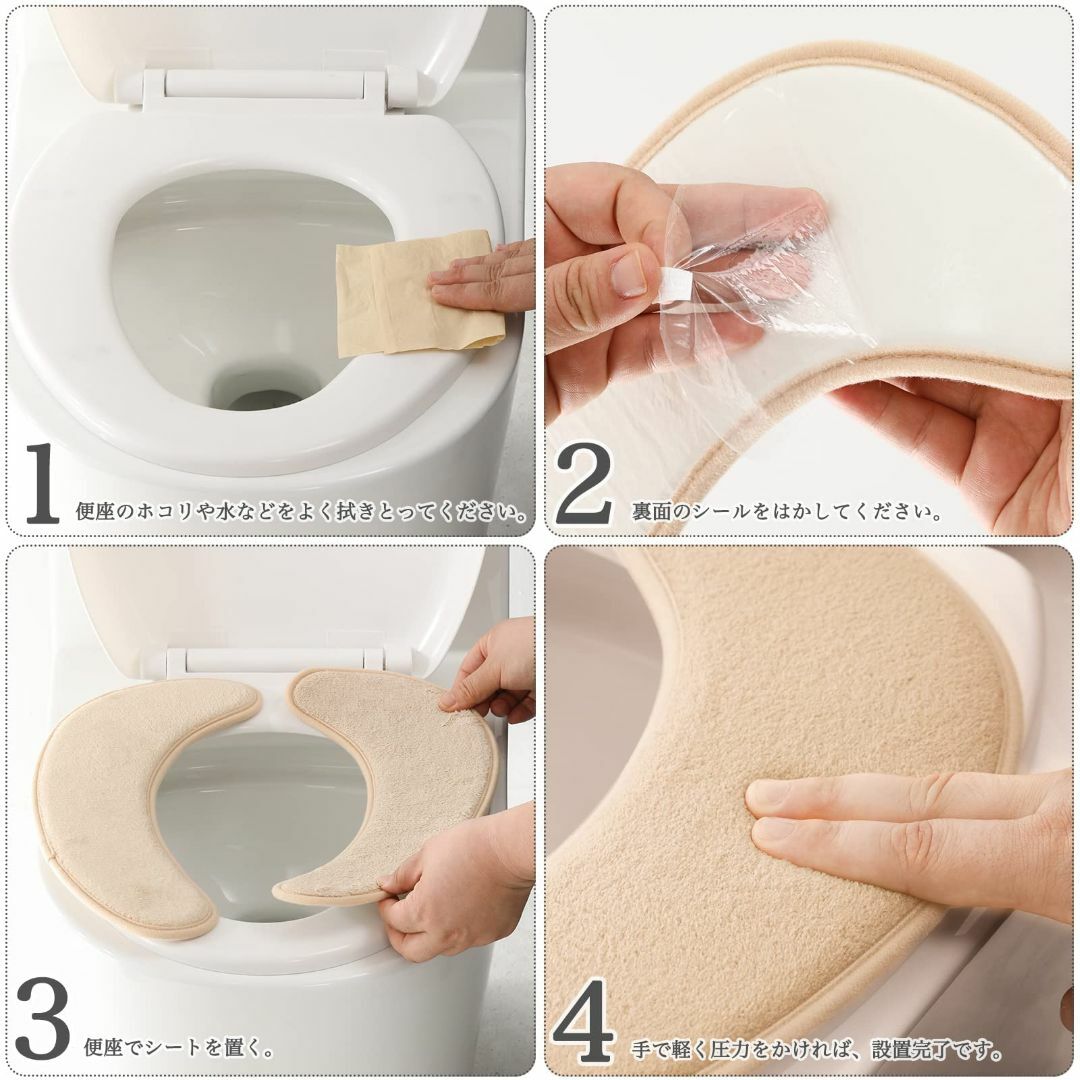 1 便座のホコリや水などをよく拭きとってください。

2 裏面のシールをはかしてください。

3 便座でシートを置く。

4 手で軽く圧力をかければ、設置完了です。