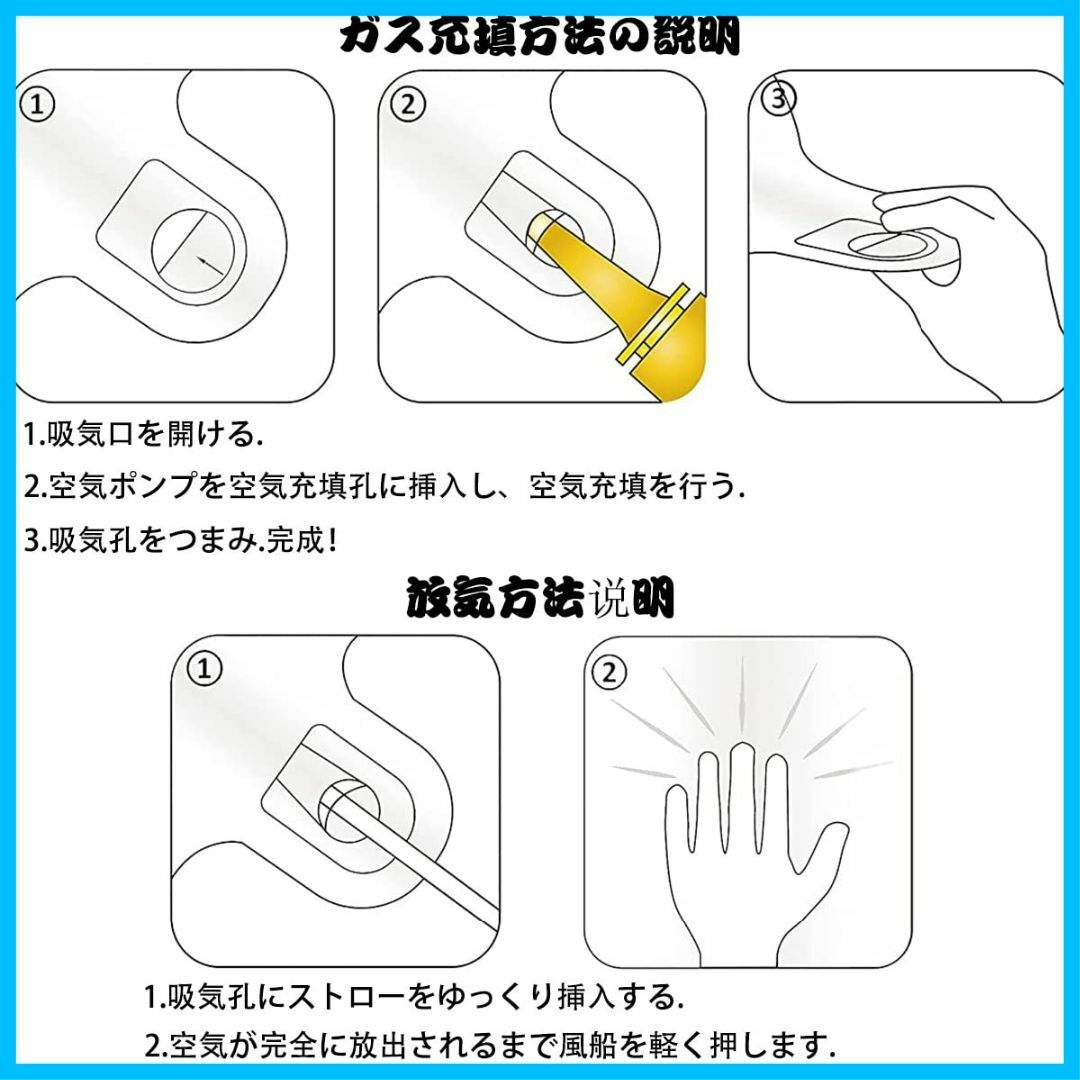 ガス充填方法の説明

①

②

③

1.吸気口を開ける.

2.空気ポンプを空気充填孔に挿入し、空気充填を行う.

3.吸気孔をつまみ.完成!

放気方法说明

①

②

1.吸気孔にストローをゆっくり挿入する.

2.空気が完全に放出されるまで風船を軽く押します.