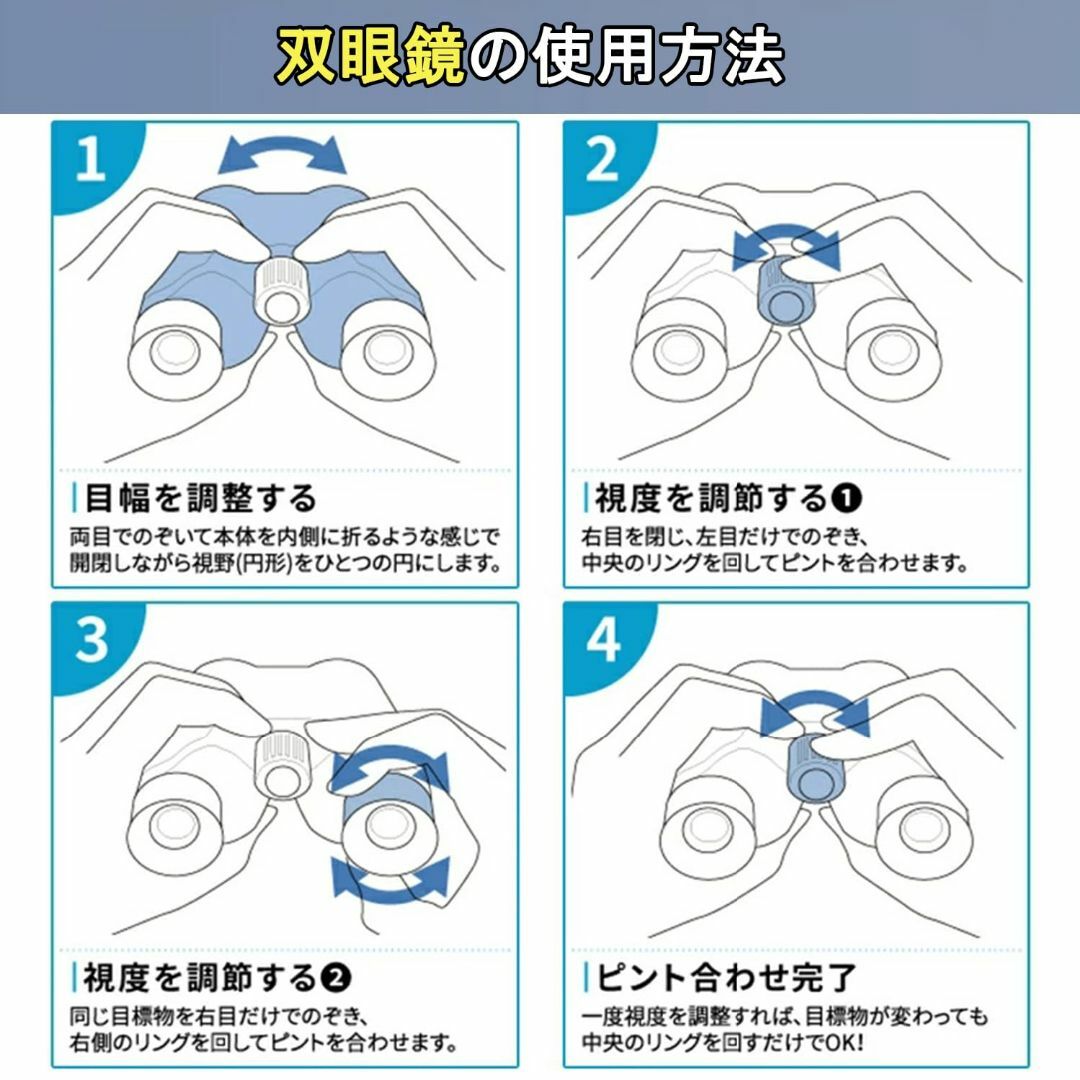 双眼鏡の使用方法

1

目幅を調整する

両目でのぞいて本体を内側に折るような感じで開閉しながら視野(円形)をひとつの円にします。

2

視度を調節する❶

右目を閉じ、左目だけでのぞき、中央のリングを回してピントを合わせます。

3

視度を調節する❷

同じ目標物を右目だけでのぞき、右側のリングを回してピントを合わせます。

4

ピント合わせ完了

一度視度を調整すれば、目標物が変わっても中央のリングを回すだけでOK!