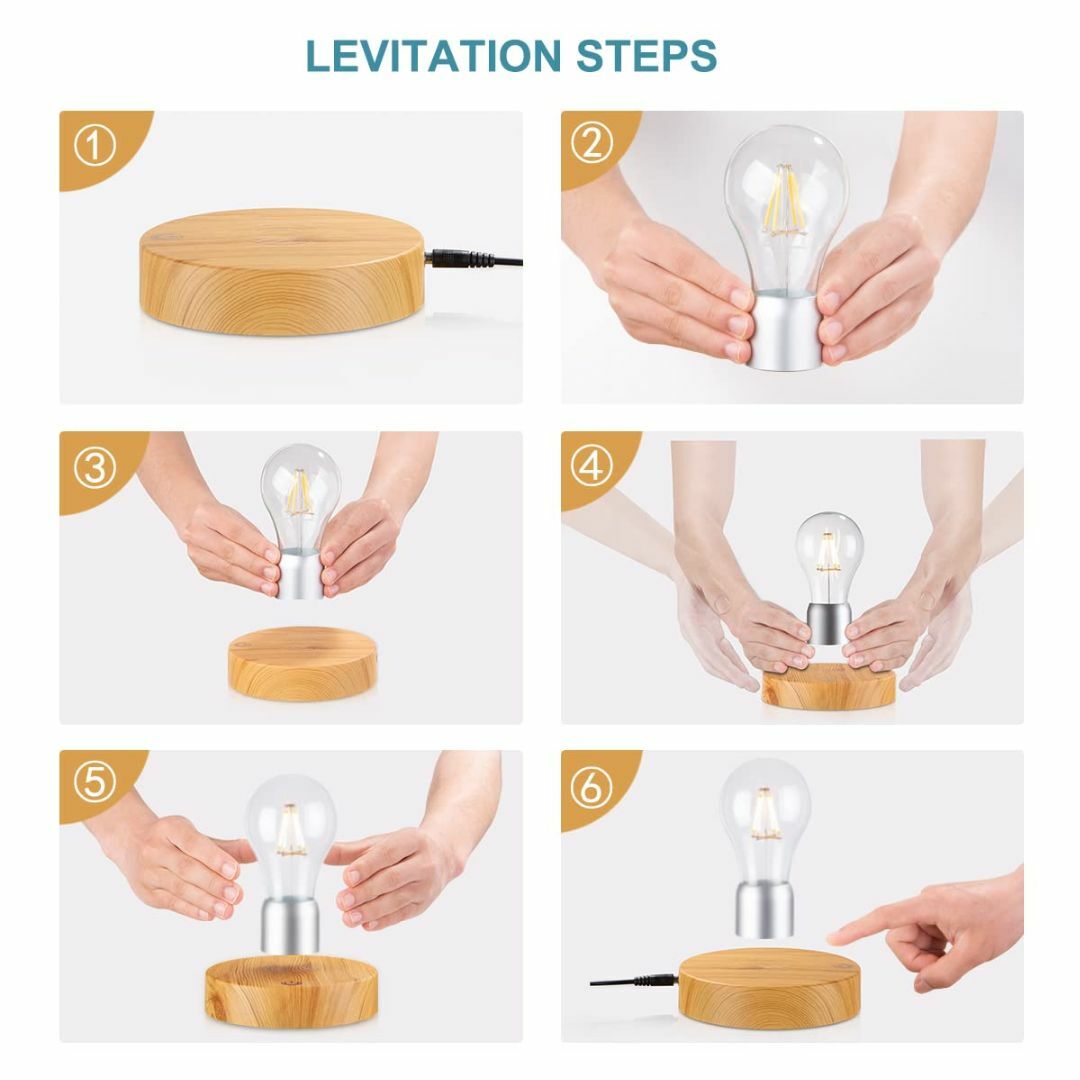 LEVITATION STEPS

①

②

③

④

⑤

⑥