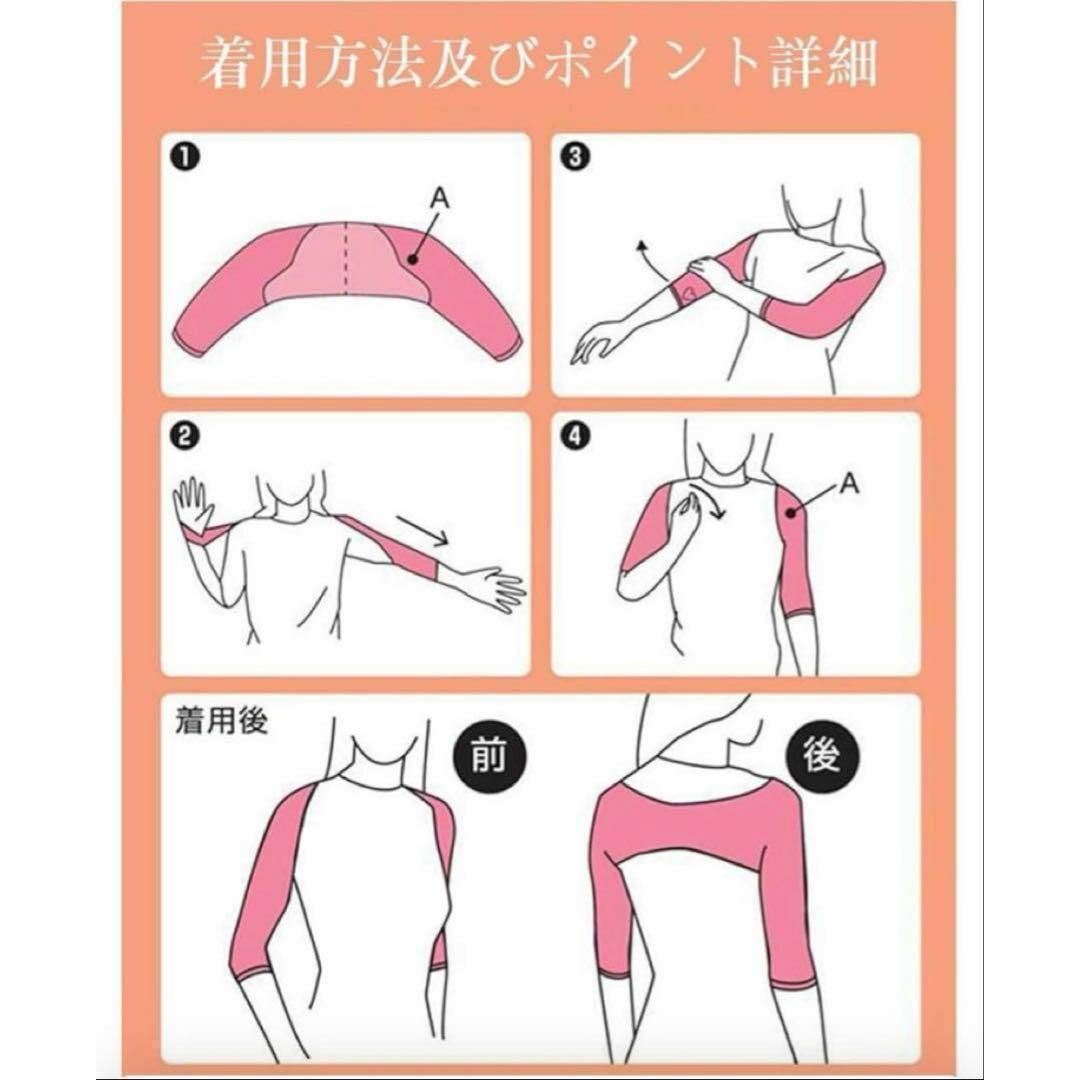 着用方法及びポイント詳細

❶

A

❸

❷

❹

A

着用後

前

後