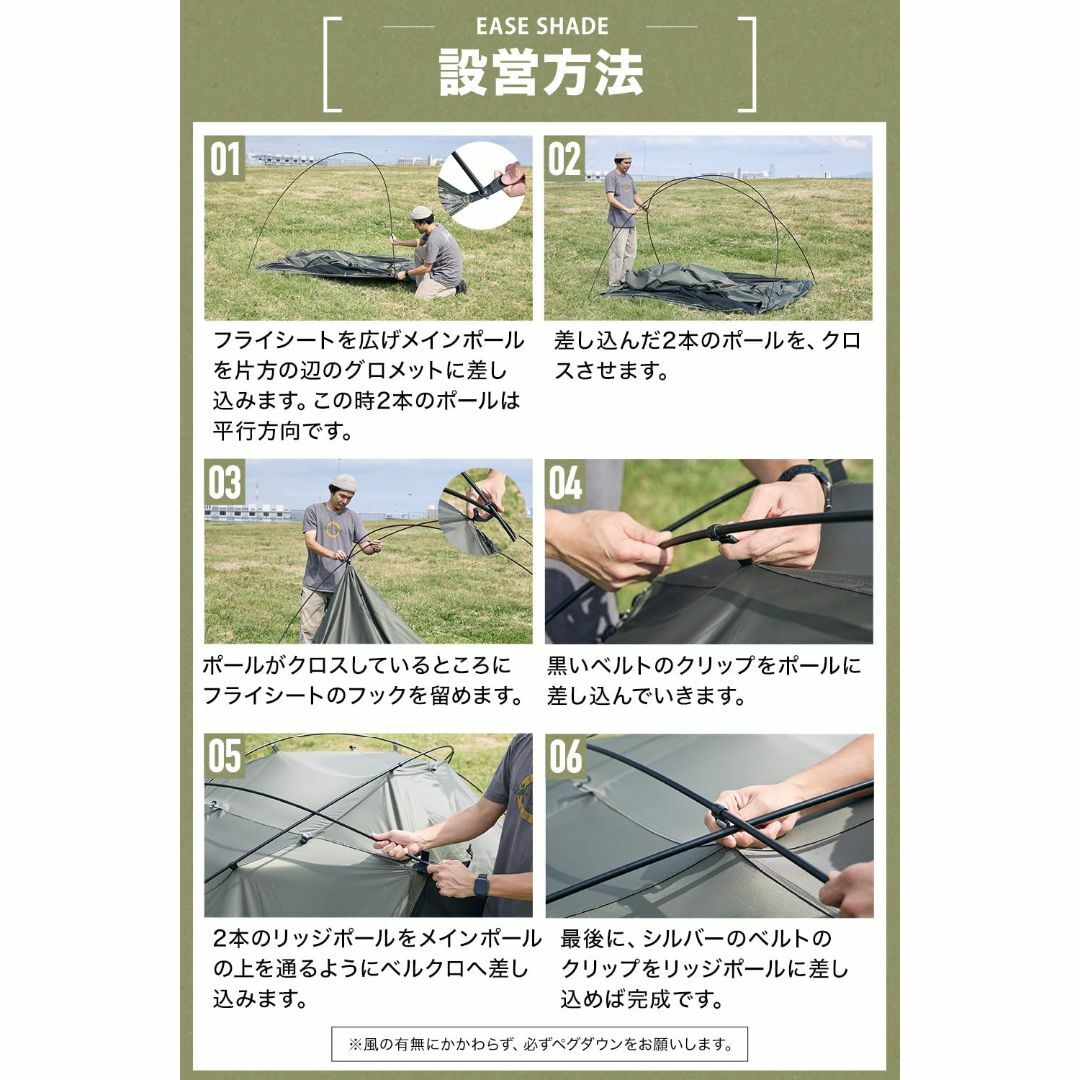 EASE SHADE

設営方法

01

フライシートを広げメインポールを片方の辺のグロメットに差し込みます。この時2本のポールは平行方向です。

02

差し込んだ2本のポールを、クロスさせます。

03

ポールがクロスしているところにフライシートのフックを留めます。

04

黒いベルトのクリップをポールに差し込んでいきます。

05

2本のリッジポールをメインポールの上を通るようにベルクロへ差し込みます。

06

最後に、シルバーのベルトのクリップをリッジポールに差し込めば完成です。

※風の有無にかかわらず、必ずペグダウンをお願いします。