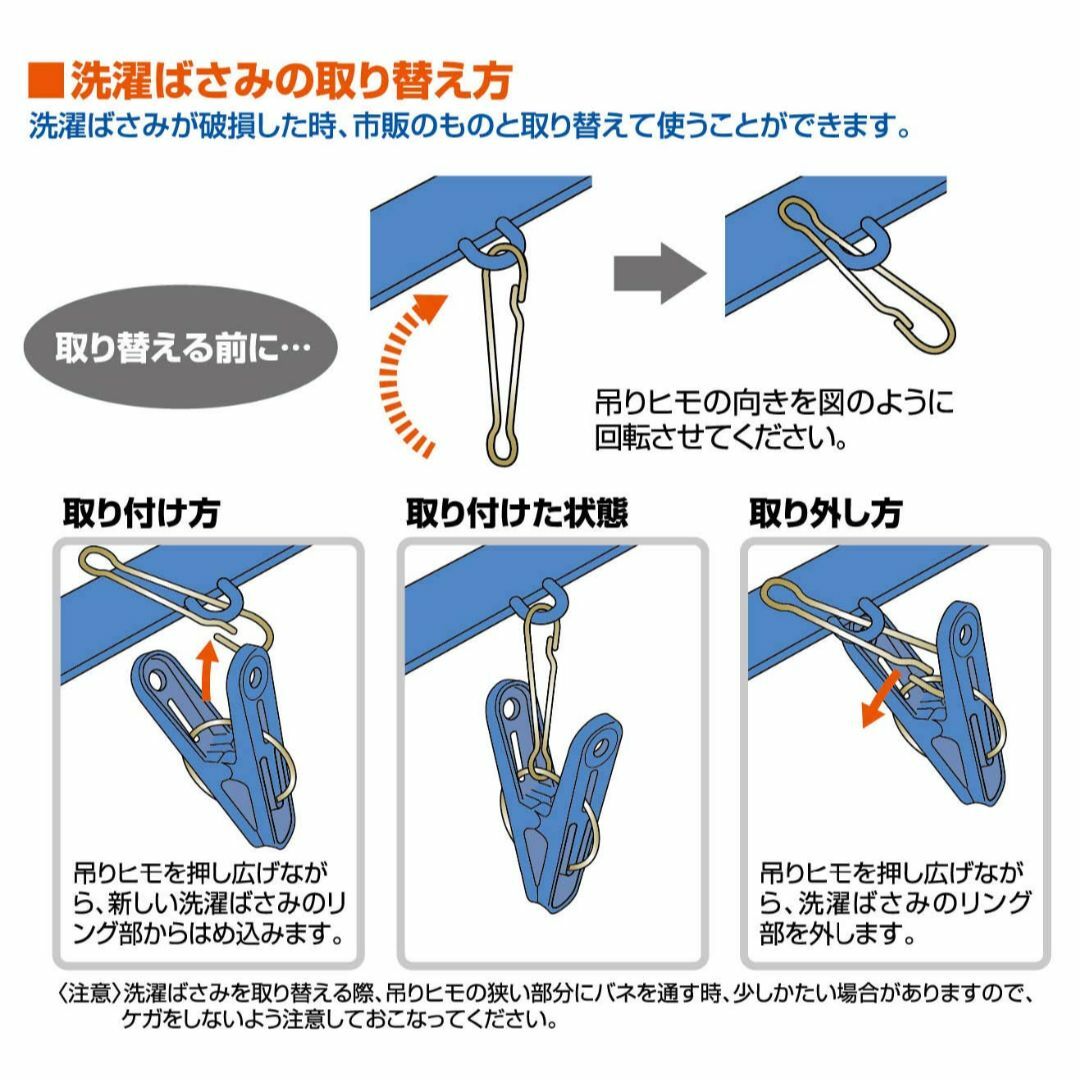 ■洗濯ばさみの取り替え方
洗濯ばさみが破損した時、市販のものと取り替えて使うことができます。

取り替える前に…

吊りヒモの向きを図のように回転させてください。

取り付け方

吊りヒモを押し広げながら、新しい洗濯ばさみのリング部からはめ込みます。

取り付けた状態

取り外し方

吊りヒモを押し広げながら、洗濯ばさみのリング部を外します。

〈注意〉洗濯ばさみを取り替える際、吊りヒモの狭い部分にバネを通す時、少しかたい場合がありますので、ケガをしないよう注意しておこなってください。