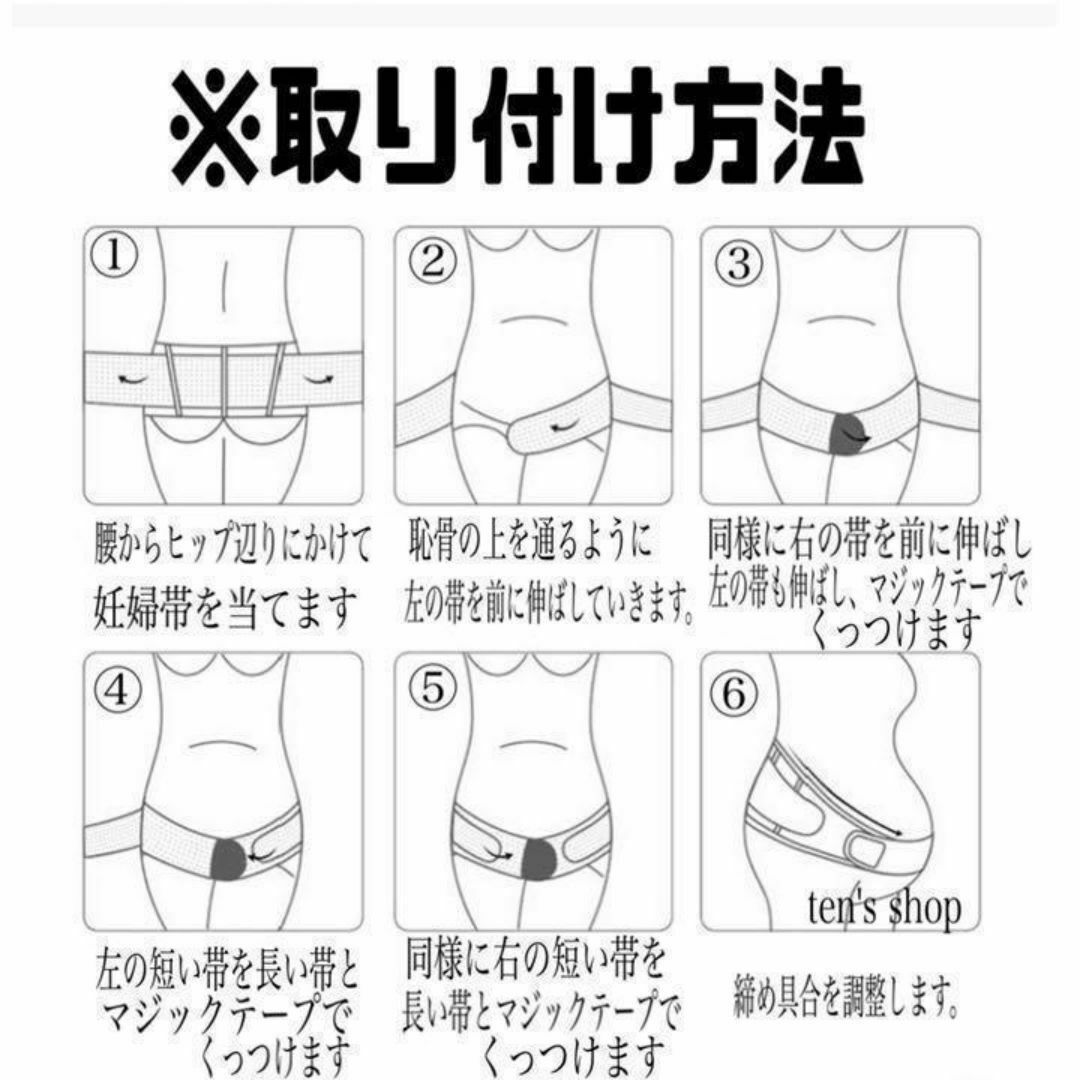 ※取り付け方法

①

腰からヒップ辺りにかけて
妊婦帯を当てます

②

恥骨の上を通るように
左の帯を前に伸ばしていきます。

③

同様に右の帯を前に伸ばし
左の帯も伸ばし、マジックテープで
くっつけます

④

左の短い帯を長い帯と
マジックテープで
くっつけます

⑤

同様に右の短い帯を
長い帯とマジックテープで
くっつけます

⑥

ten's shop

締め具合を調整します。