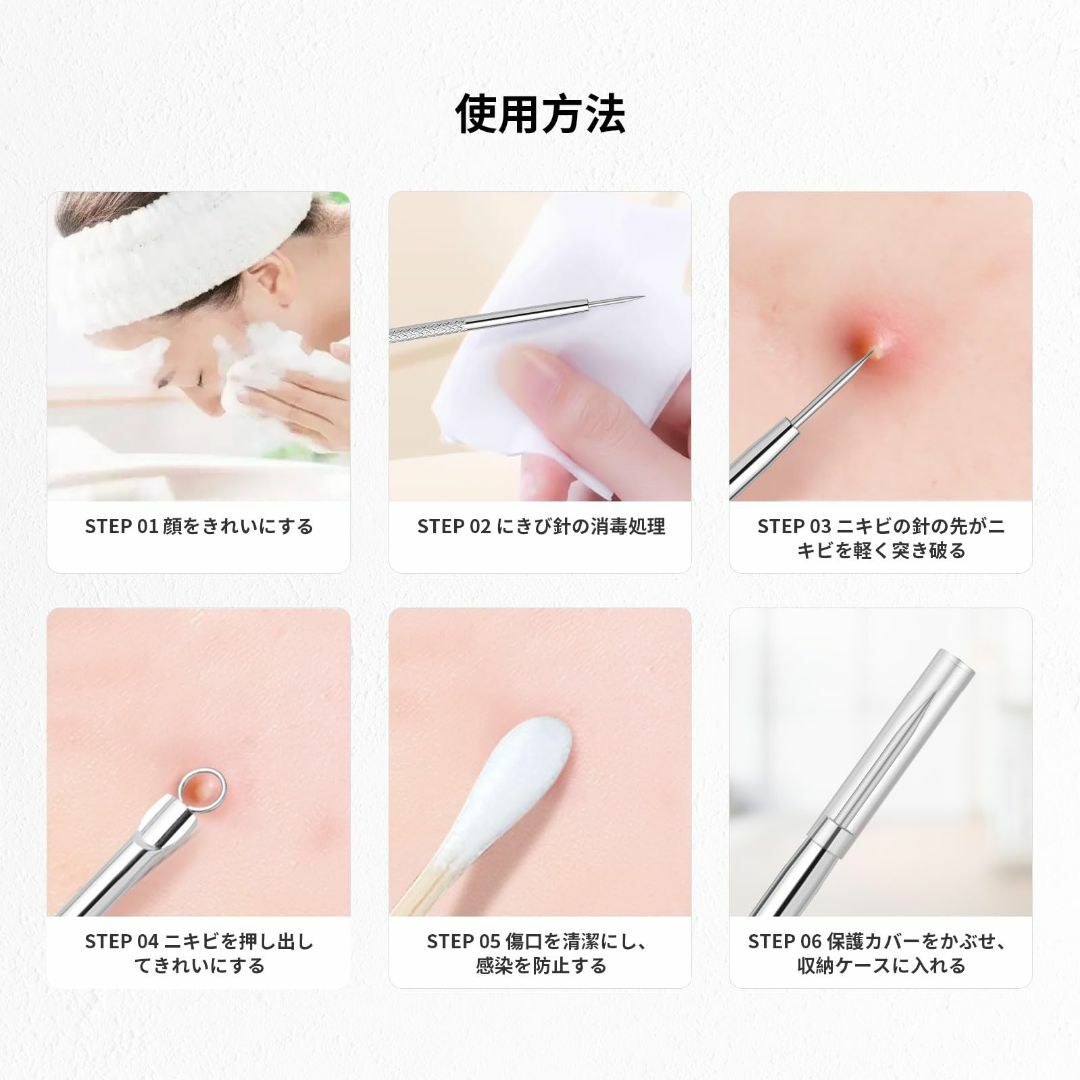 使用方法

STEP 01 顔をきれいにする

STEP 02 にきび針の消毒処理

STEP 03 ニキビの針の先がニキビを軽く突き破る

STEP 04 ニキビを押し出してきれいにする

STEP 05 傷口を清潔にし、感染を防止する

STEP 06 保護カバーをかぶせ、収納ケースに入れる