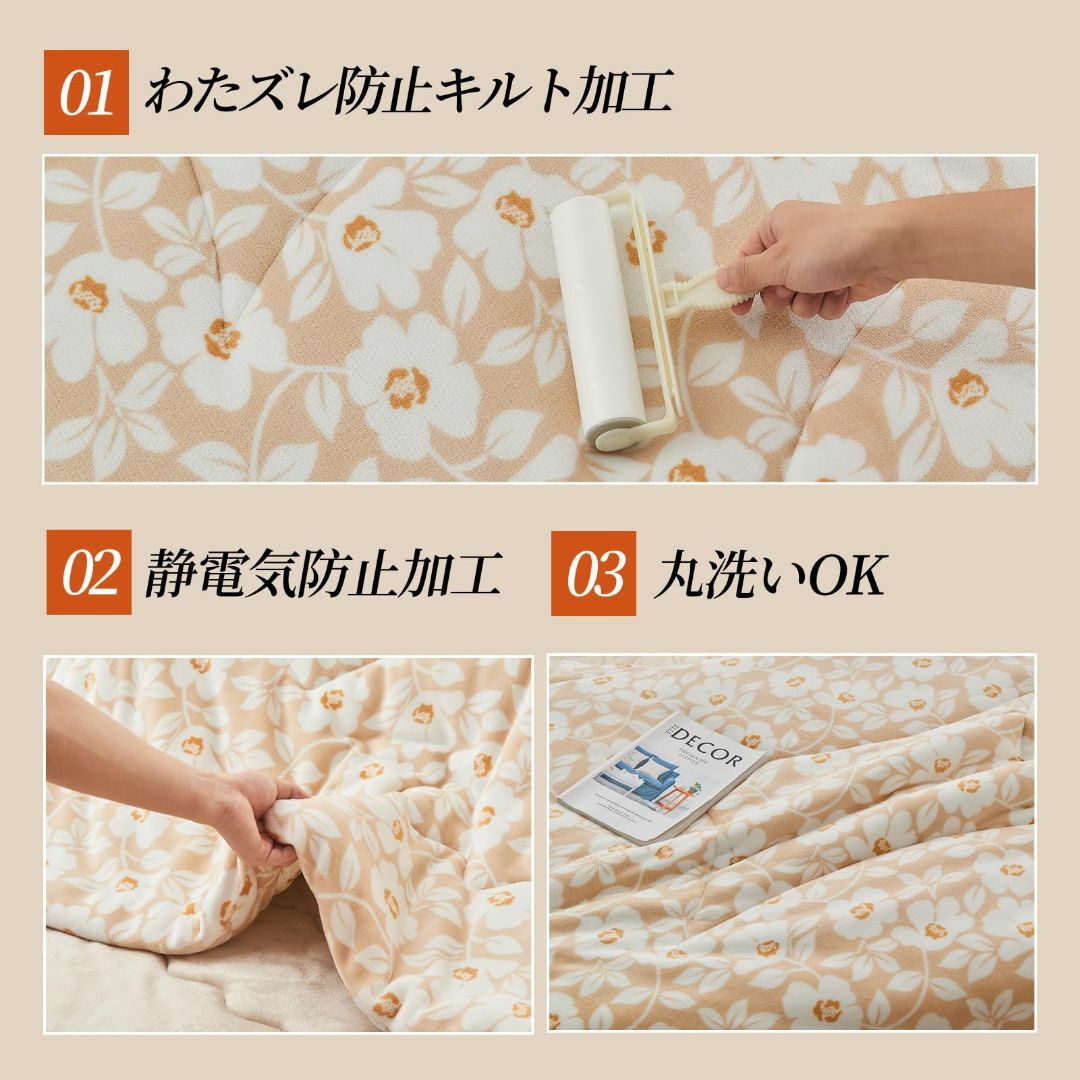 01 わたズレ防止キルト加工

02 静電気防止加工

03 丸洗いOK

DECOR