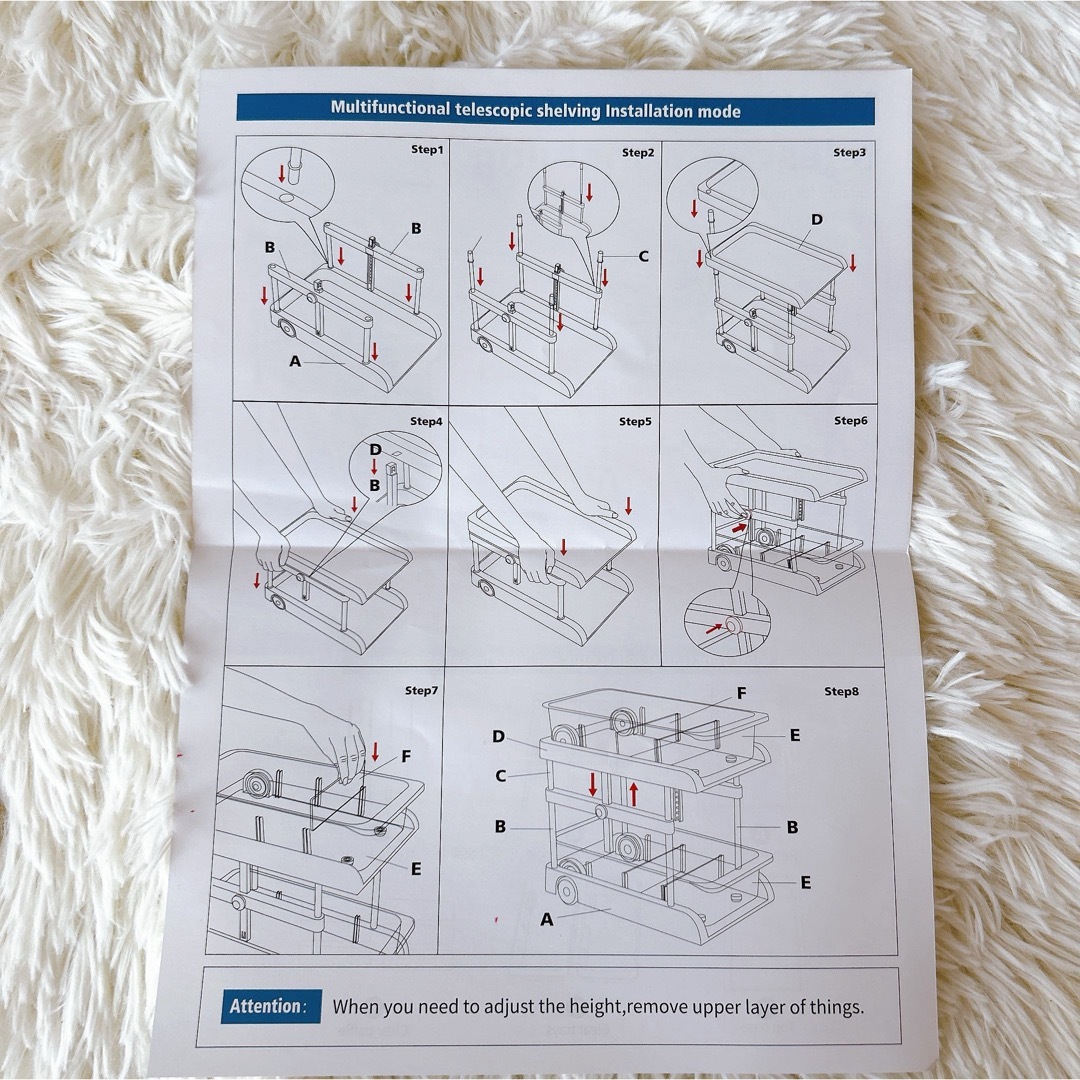 Multifunctional telescopic shelving Installation mode

Step1
B
B
A

Step2
C

Step3
D

Step4
D
B

Step5

Step6

Step7
F
E

Step8
F
D
E
C
B
B
E
A

Attention: When you need to adjust the height,remove upper layer of things.