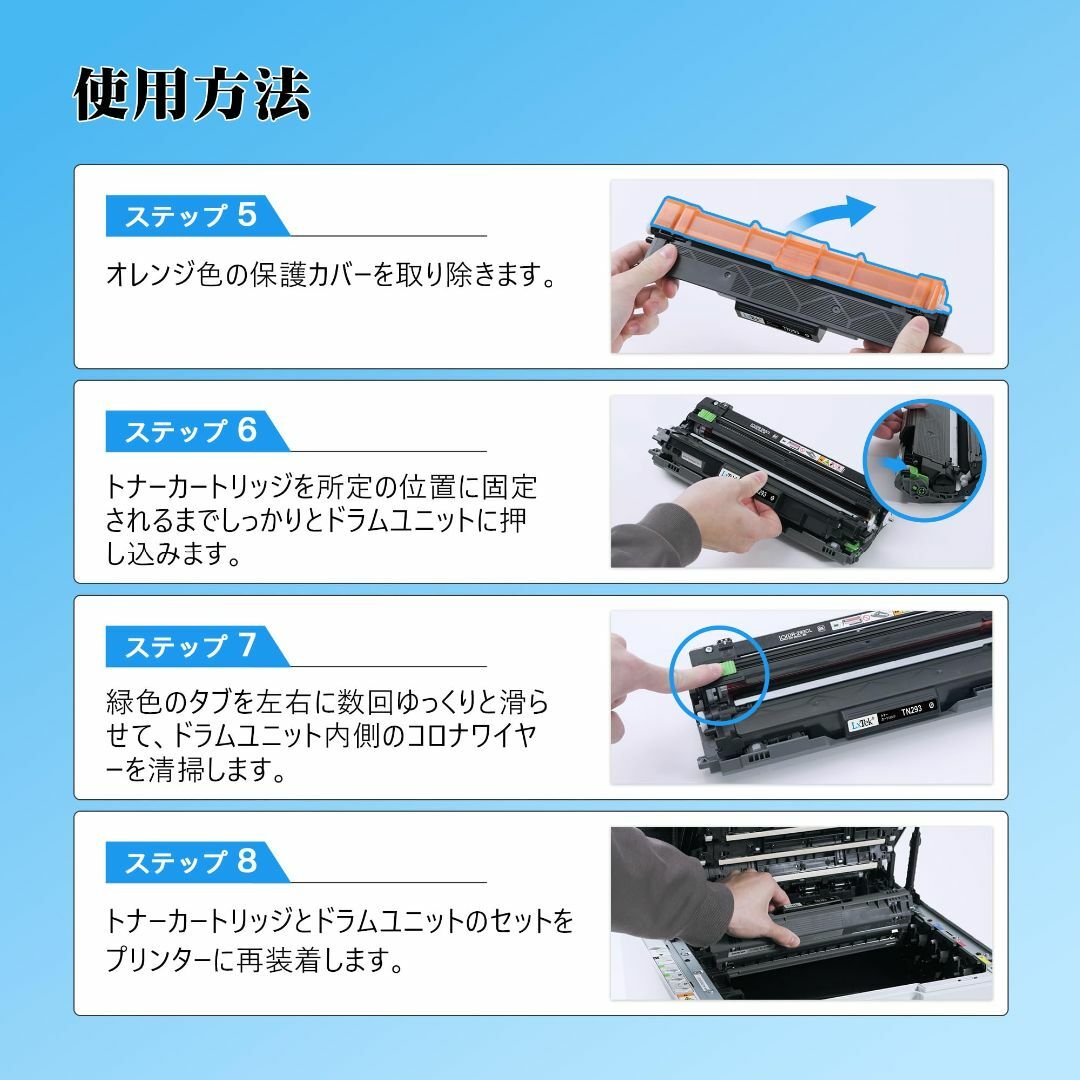 使用方法

ステップ 5

オレンジ色の保護カバーを取り除きます。

TN293

ステップ 6

トナーカートリッジを所定の位置に固定されるまでしっかりとドラムユニットに押し込みます。

TN293

ステップ 7

緑色のタブを左右に数回ゆっくりと滑らせて、ドラムユニット内側のコロナワイヤーを清掃します。

TN293

ステップ 8

トナーカートリッジとドラムユニットのセットをプリンターに再装着します。