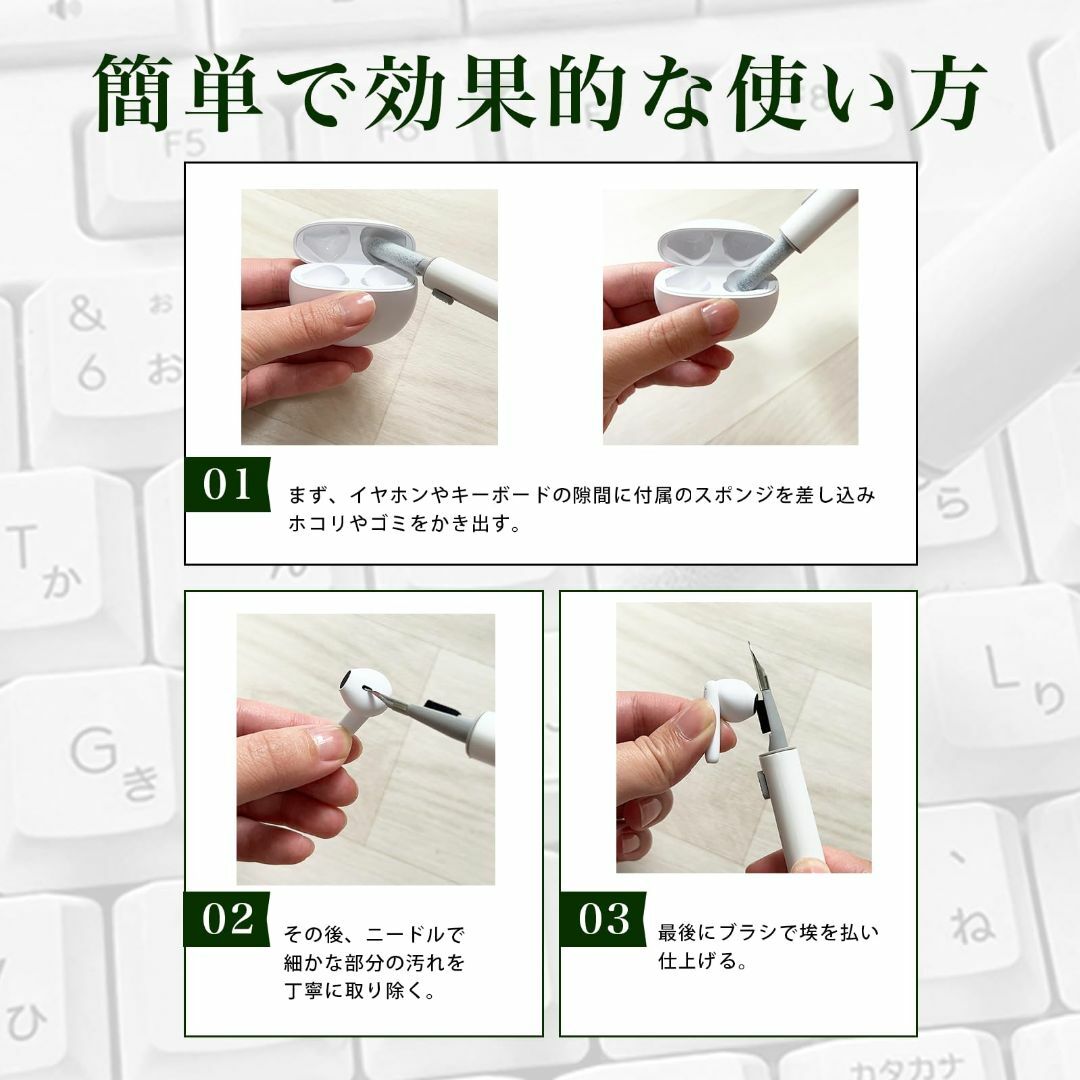 簡単で効果的な使い方

01 まず、イヤホンやキーボードの隙間に付属のスポンジを差し込みホコリやゴミをかき出す。

02 その後、ニードルで細かな部分の汚れを丁寧に取り除く。

03 最後にブラシで埃を払い仕上げる。