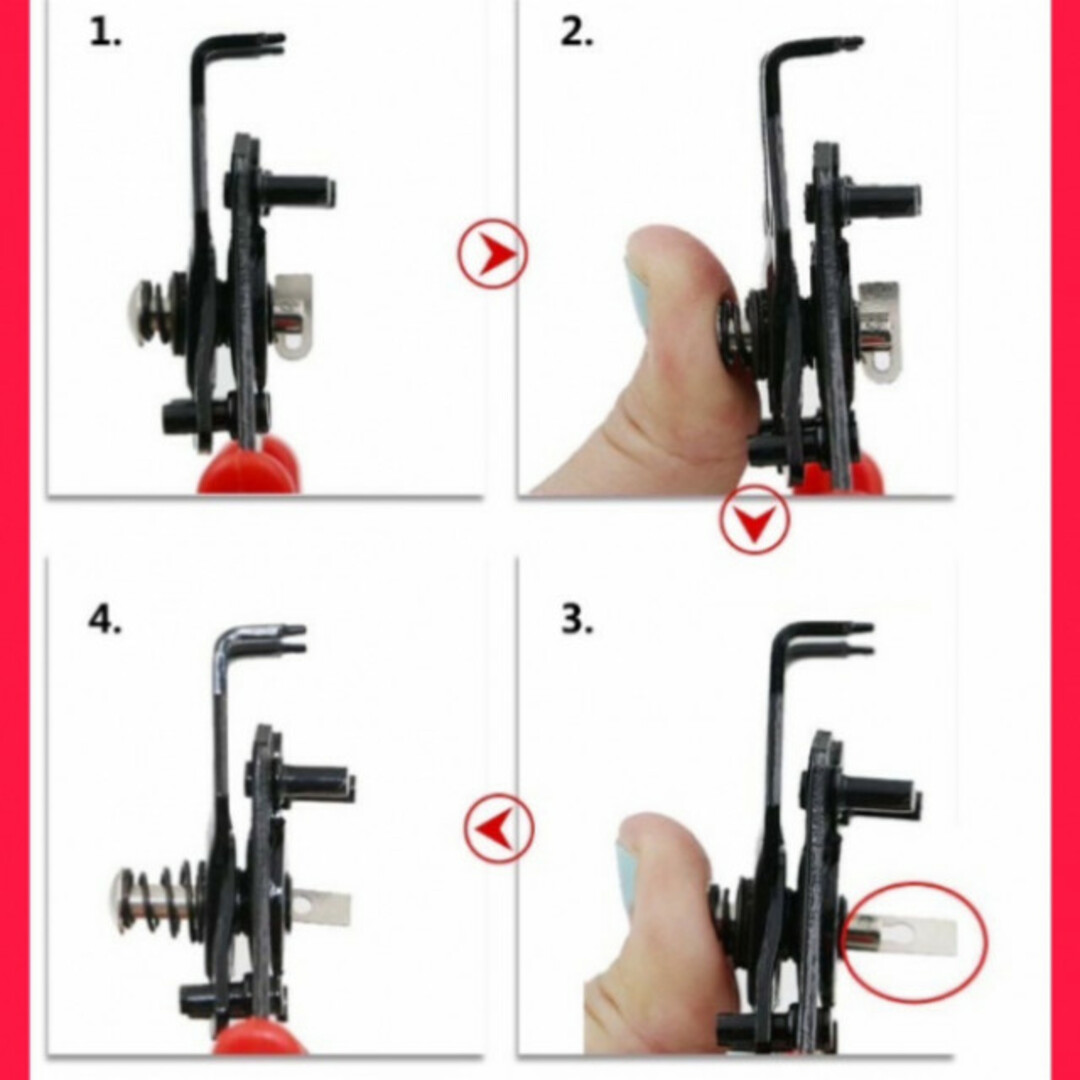 1.

2.

4.

3.