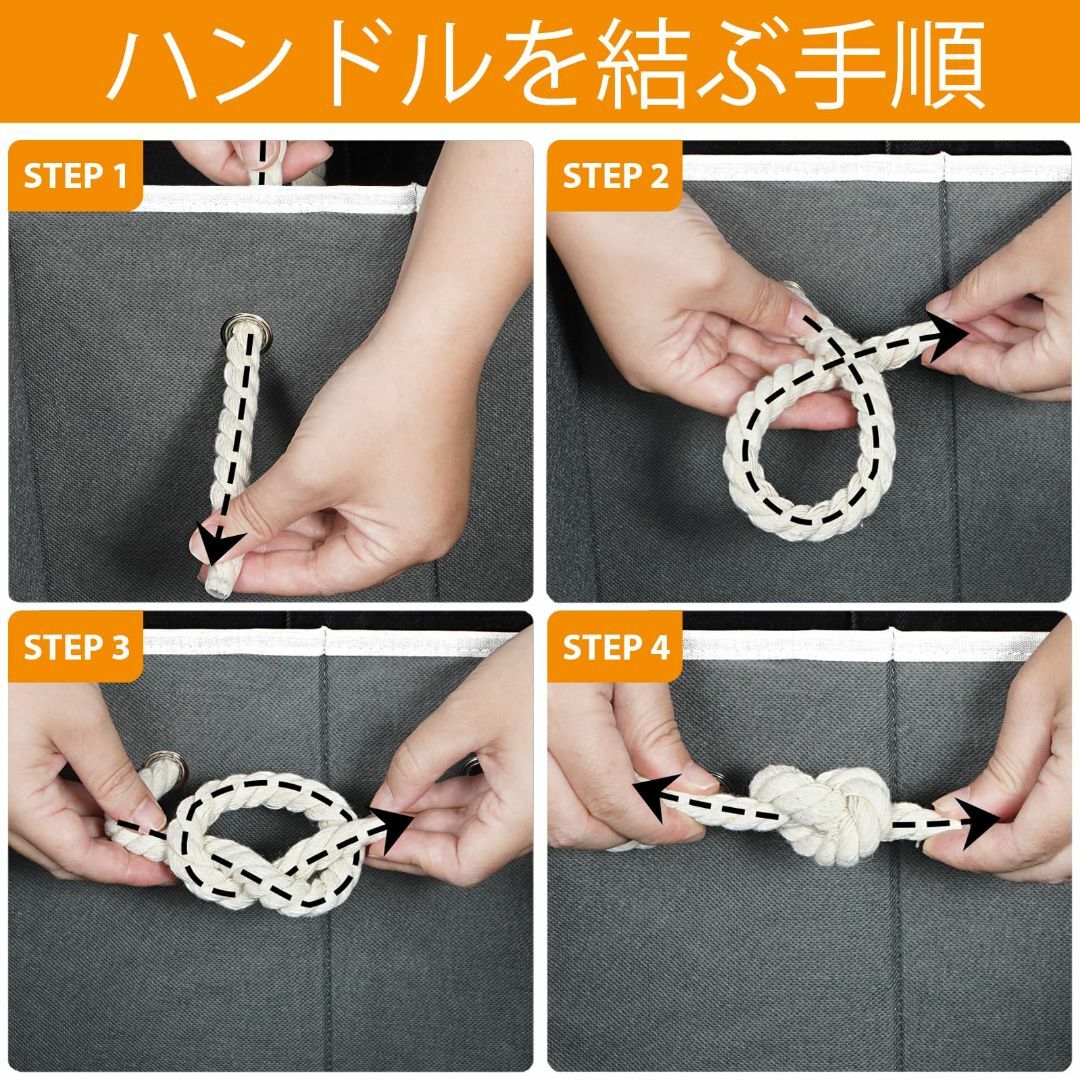 ハンドルを結ぶ手順

STEP 1

STEP 2

STEP 3

STEP 4