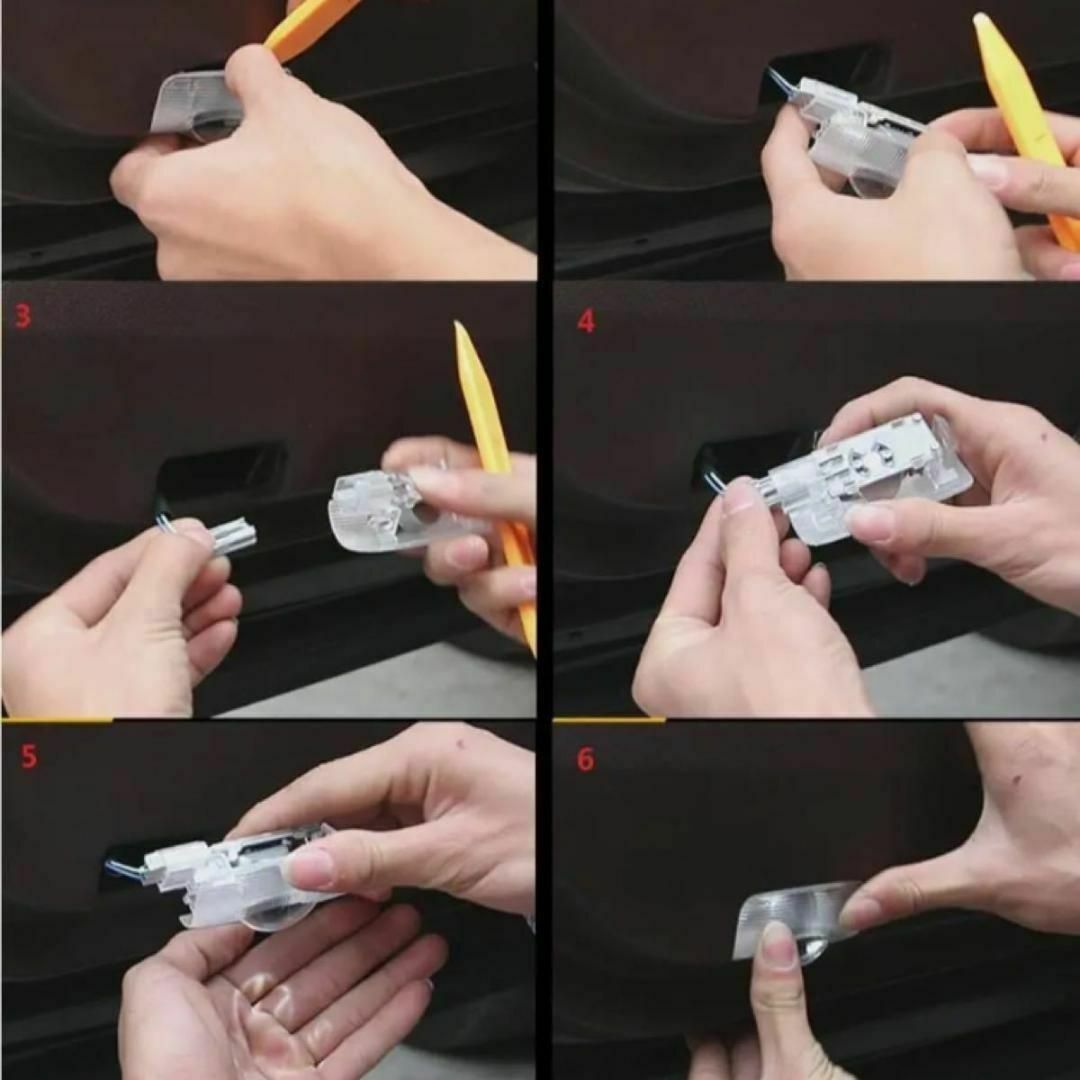 3

4

5

6