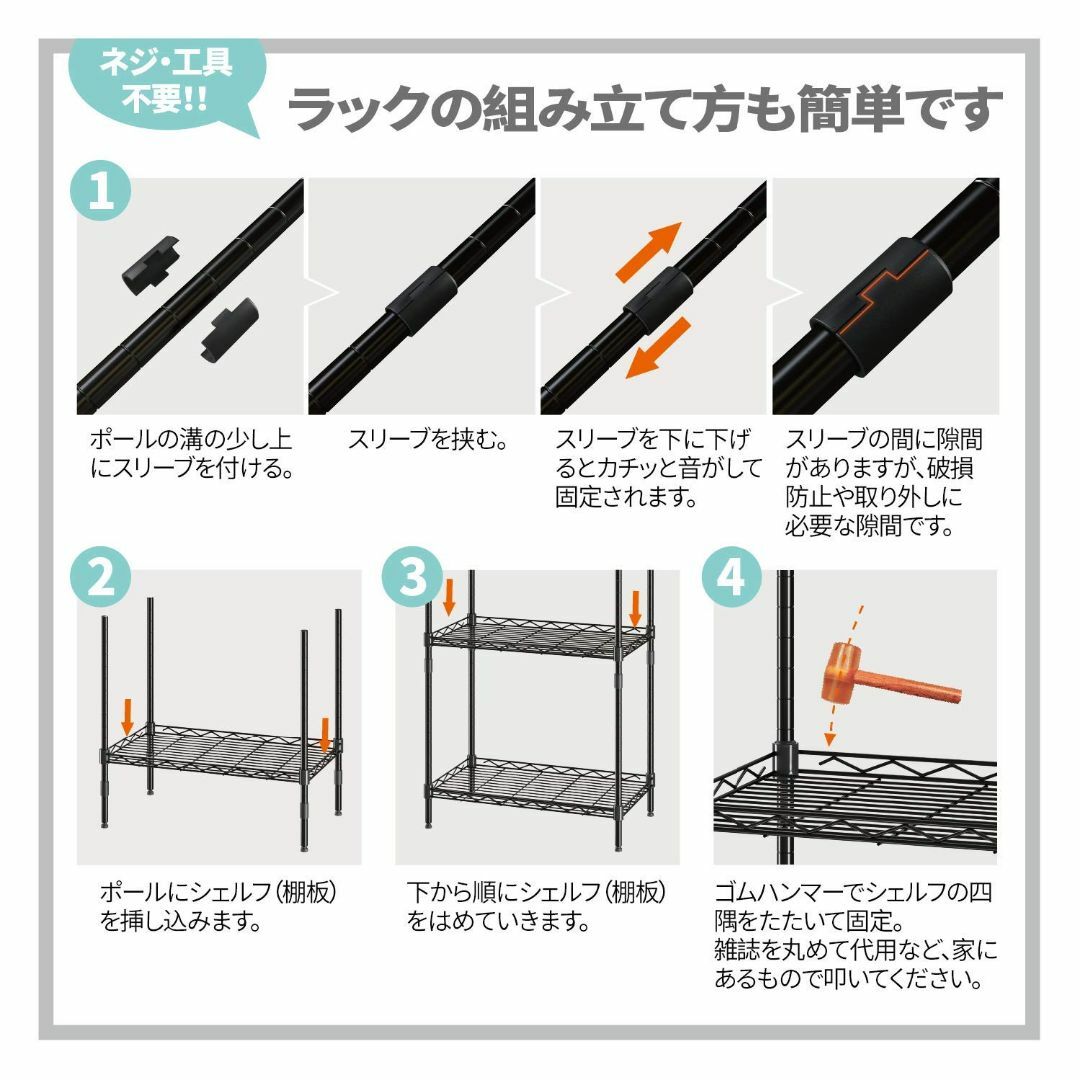 ネジ・工具不要!!

ラックの組み立て方も簡単です

1

ポールの溝の少し上にスリーブを付ける。

スリーブを挟む。

スリーブを下に下げるとカチッと音がして固定されます。

スリーブの間に隙間がありますが、破損防止や取り外しに必要な隙間です。

2

ポールにシェルフ（棚板）を挿し込みます。

3

下から順にシェルフ（棚板）をはめていきます。

4

ゴムハンマーでシェルフの四隅をたたいて固定。
雑誌を丸めて代用など、家にあるもので叩いてください。